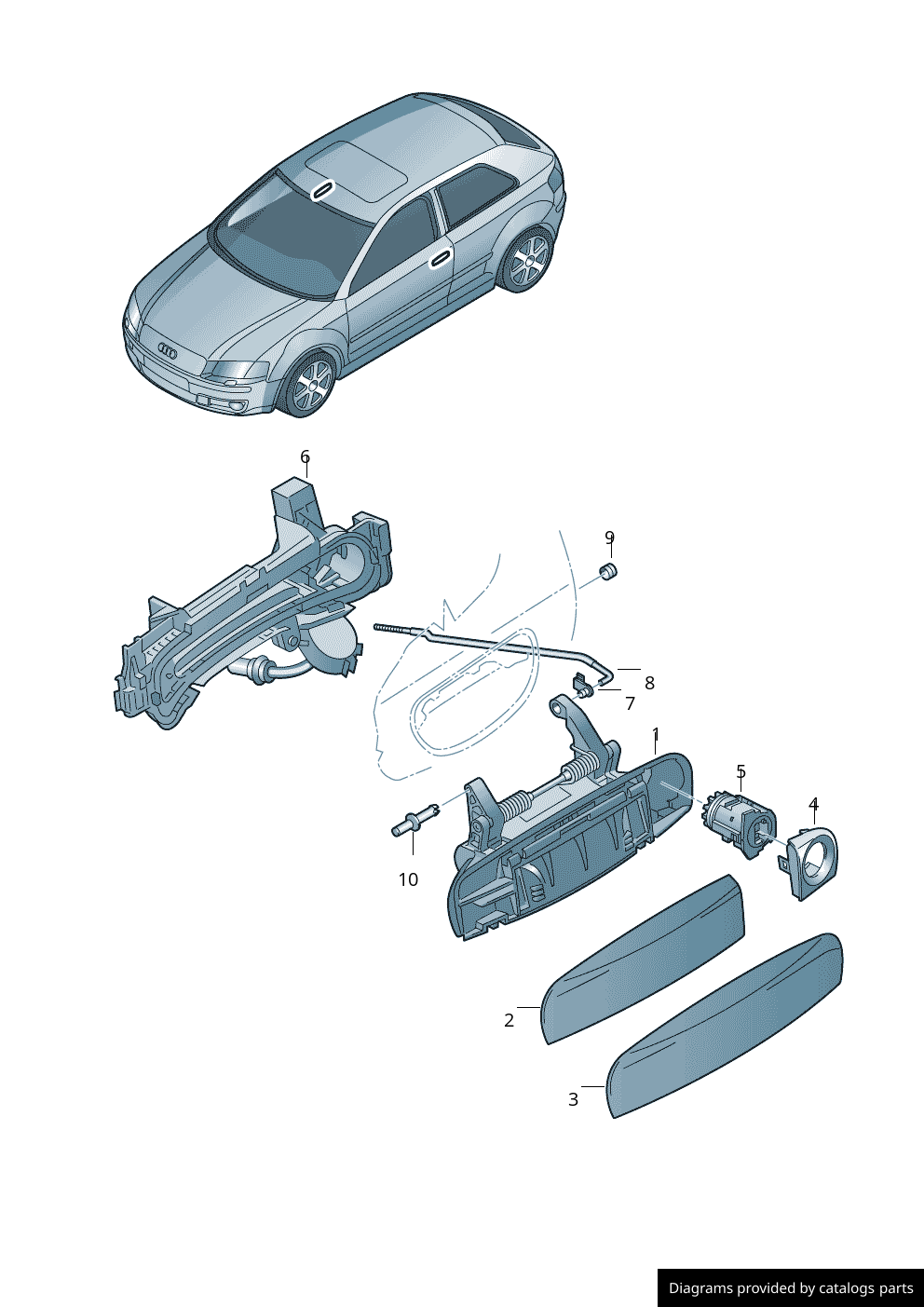 6
9
8
7
1
5
4
10
2
3
Diagrams provided by catalogs parts