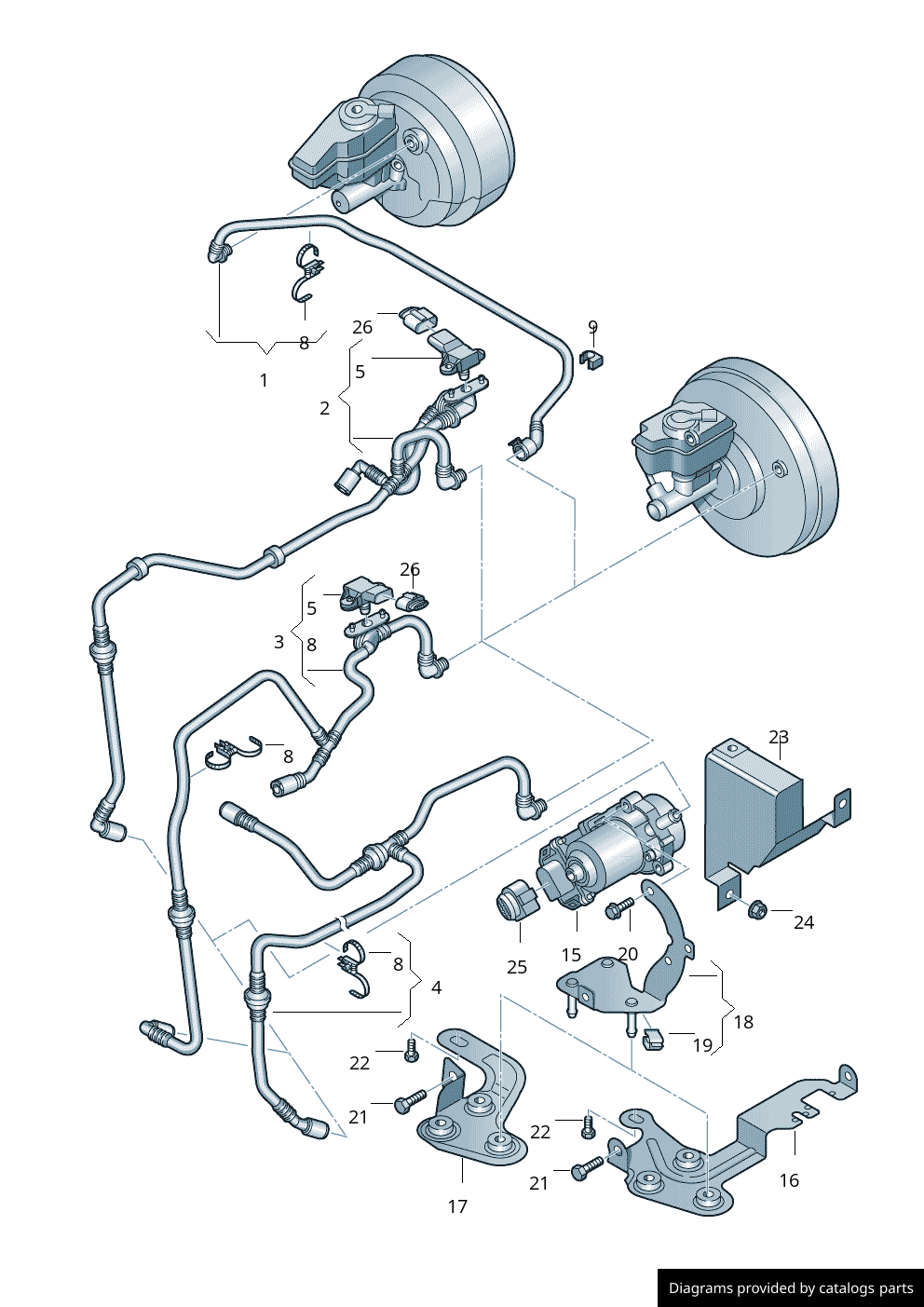 8
1
26
5
2
9
26
5
3
8
8
23
24
25
15
20
8
4
18
19
22
21
22
21
17
16
Diagrams provided by catalogs parts