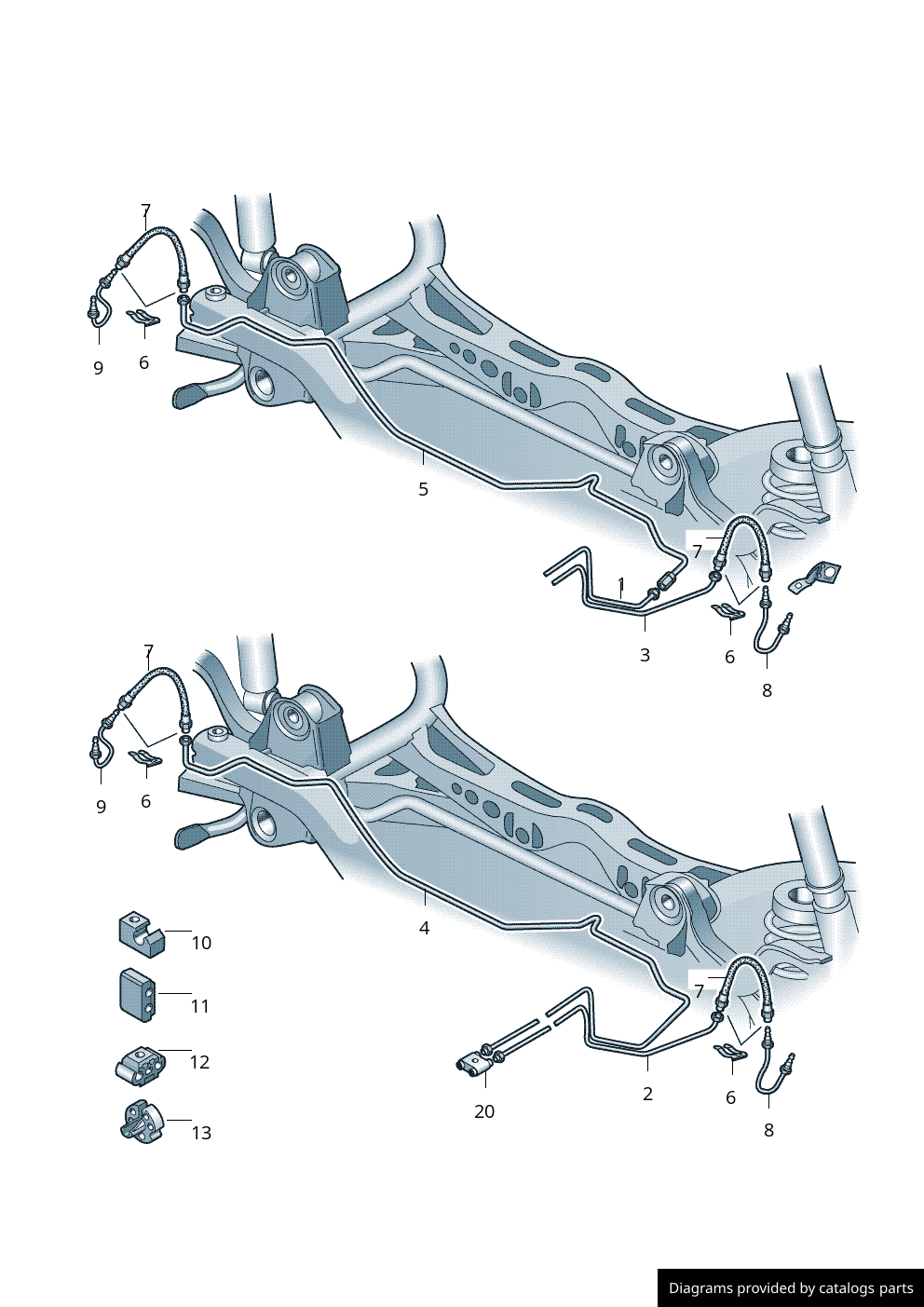 7
9
6
5
7
1
3
6
8
7
9
6
10
11
12
13
4
7
2
6
8
20
Diagrams provided by catalogs parts