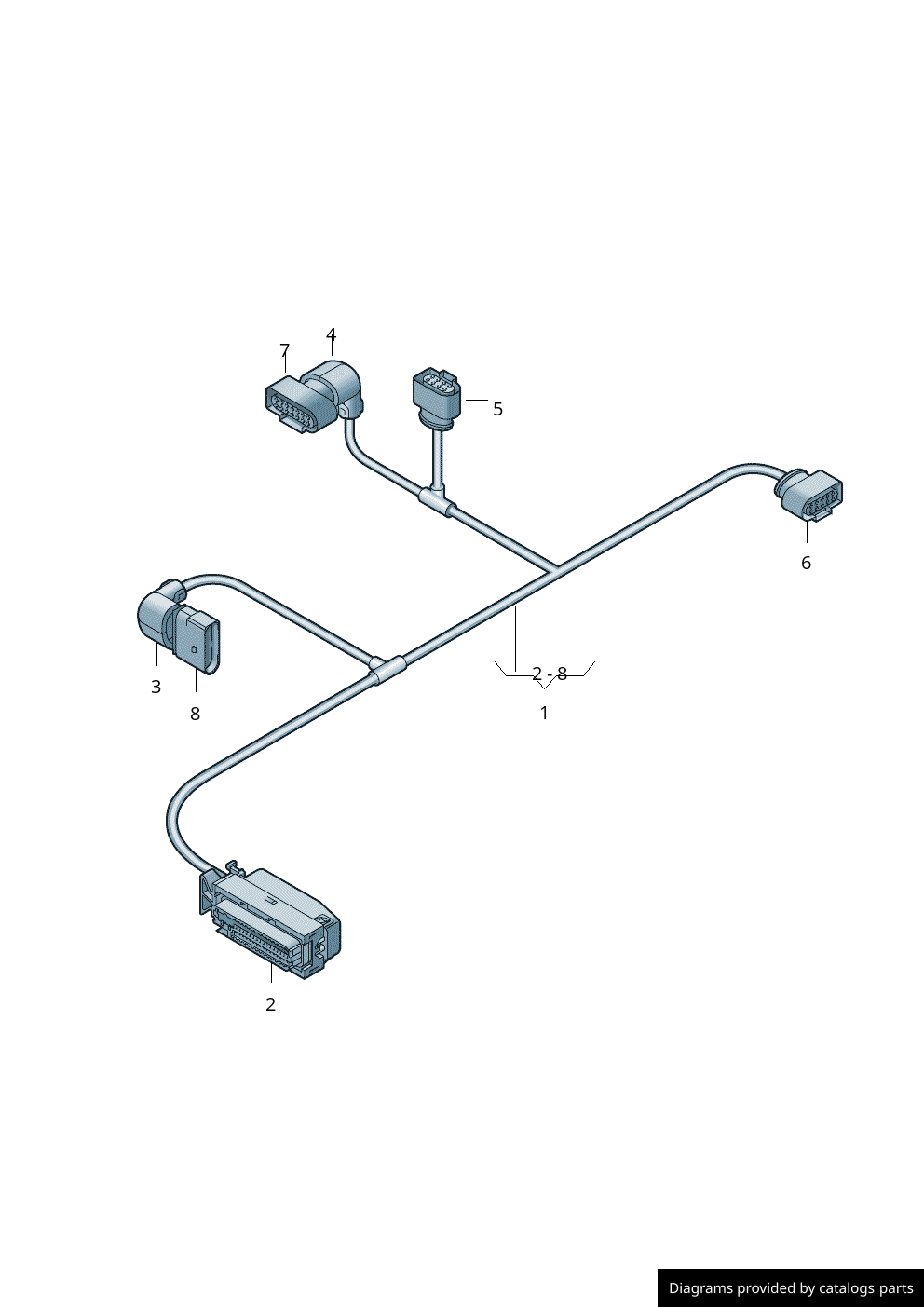 7
4
5
6
3
8
2 - 8
1
2

Diagrams provided by catalogs parts