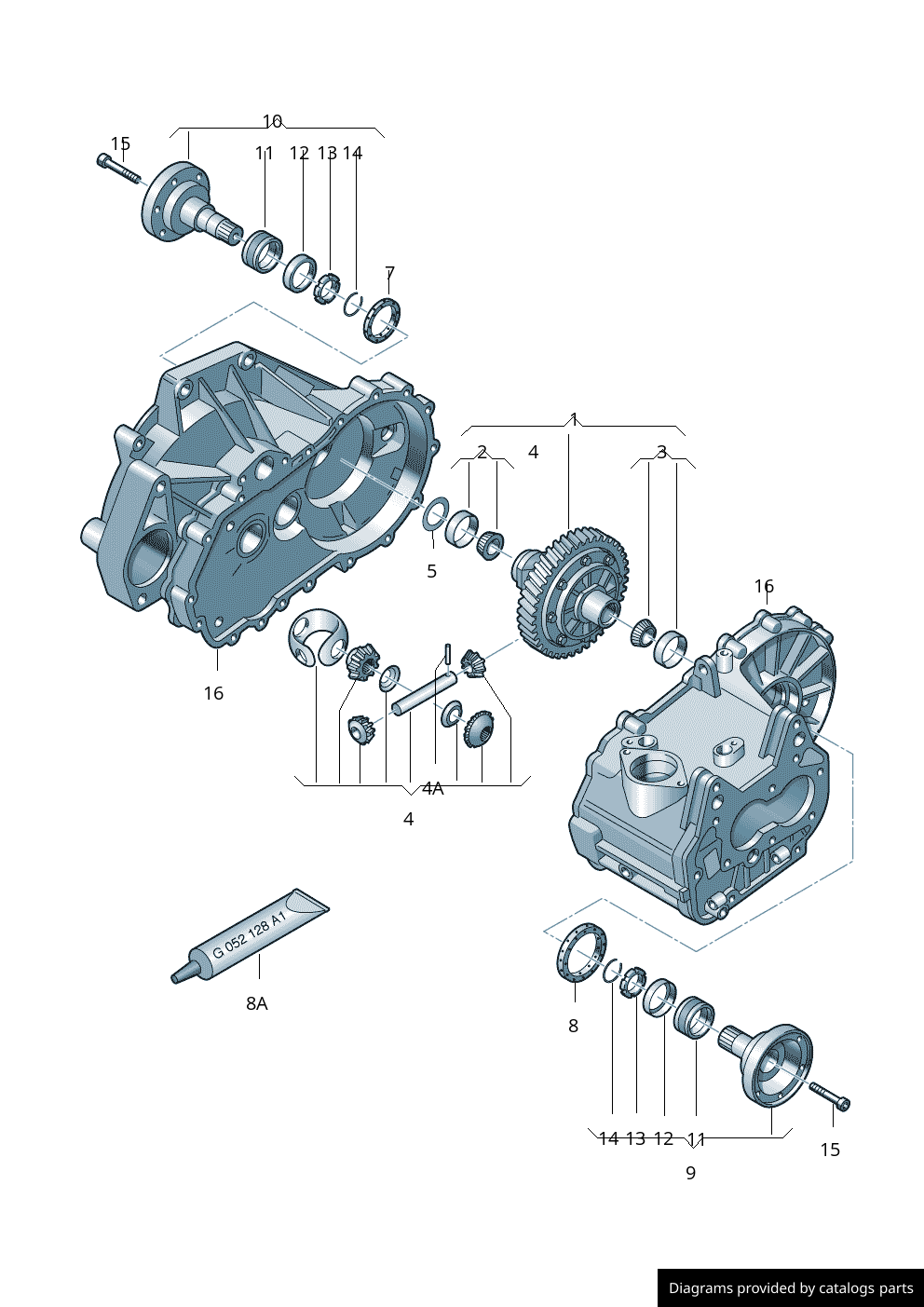 10
15
11 12 13 14
7
1
2 4 3
5
16
16
4A
4
G 052 128 A1
8A
8
14 13 12 11
9
15
Diagrams provided by catalogs parts