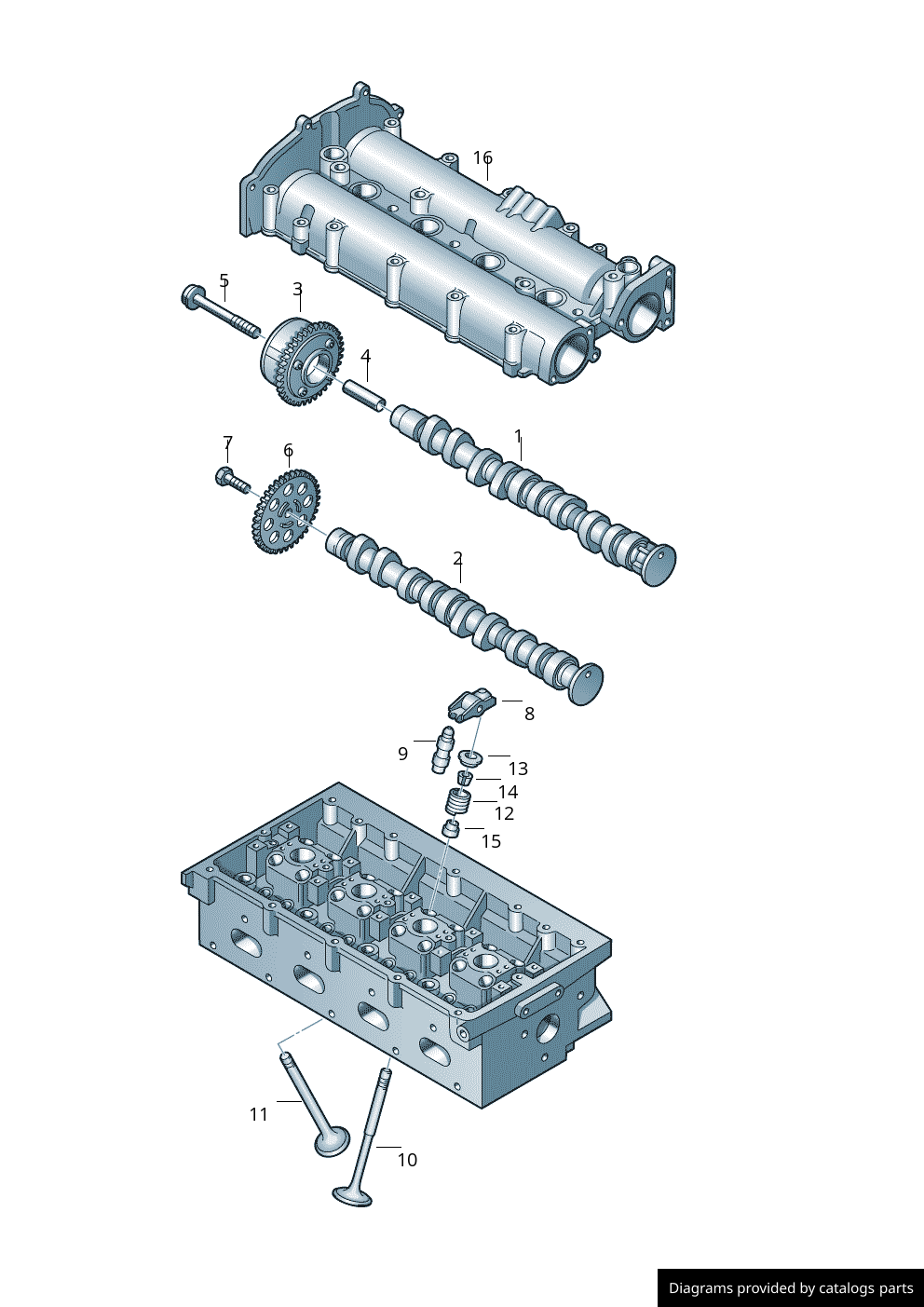 16
5
3
4
1
7
6
2
8
9
13
14
12
15
11
10

Diagrams provided by catalogs parts