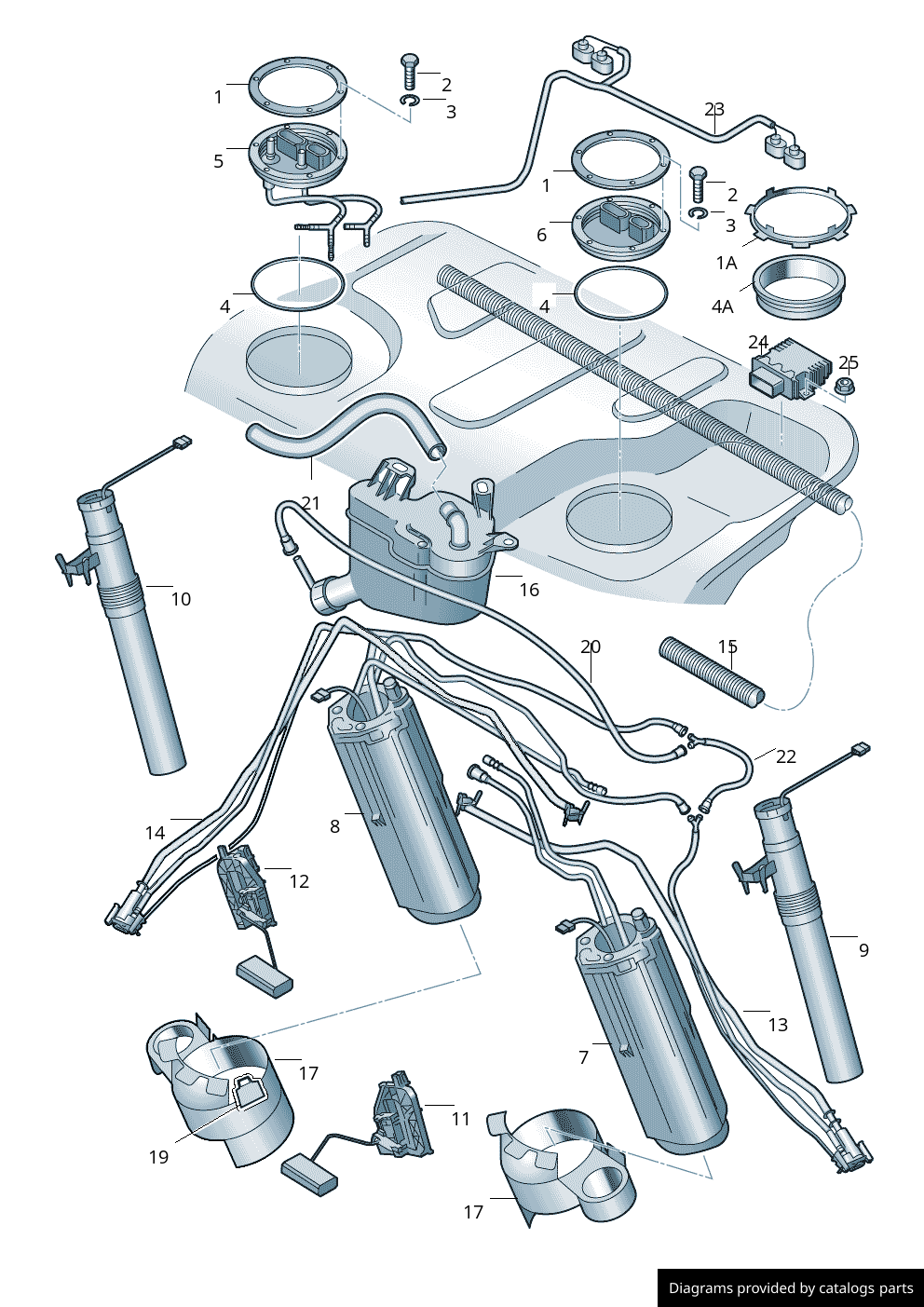 1
2
3
5
23
1
2
3
6
1A
4
4
4A
24
25
21
10
16
20
15
22
14
8
12
9
13
7
17
19
11
17
Diagrams provided by catalogs parts