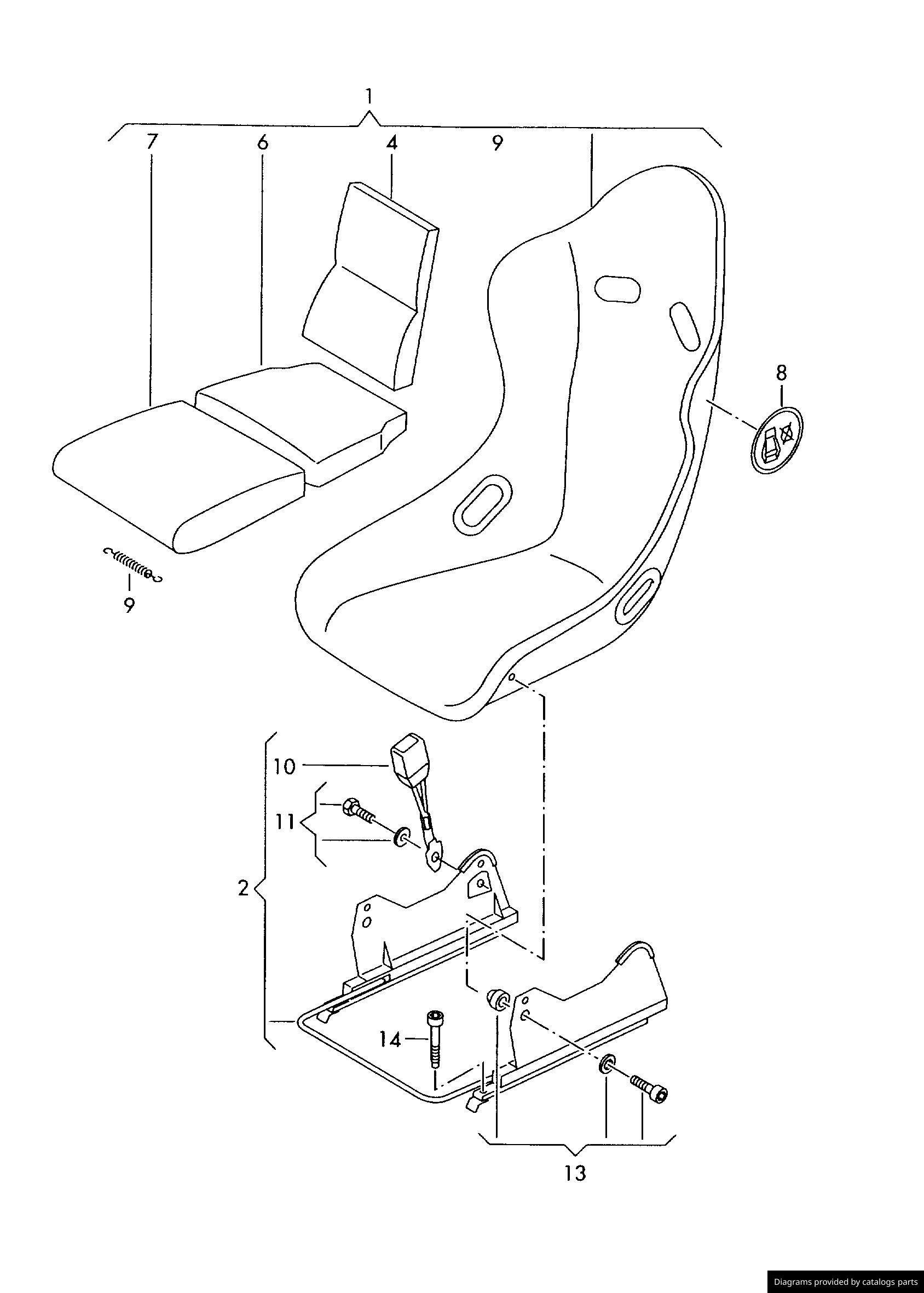 1
7
6
4
9
8
9
10
11
2
14
13
Diagrams provided by catalogs parts