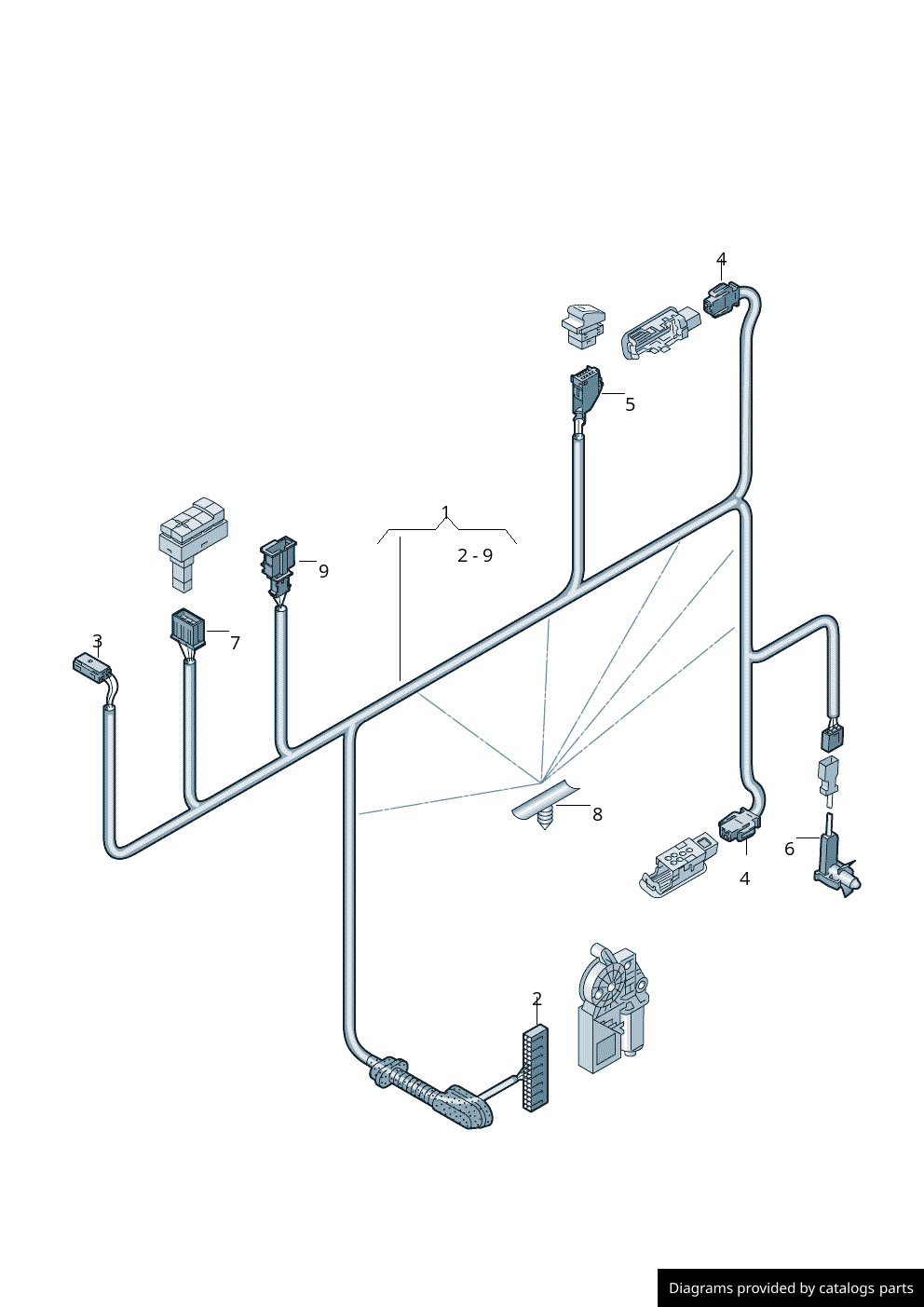 4
5
1
2 - 9
9
3
7
8
6
4
2
Diagrams provided by catalogs parts