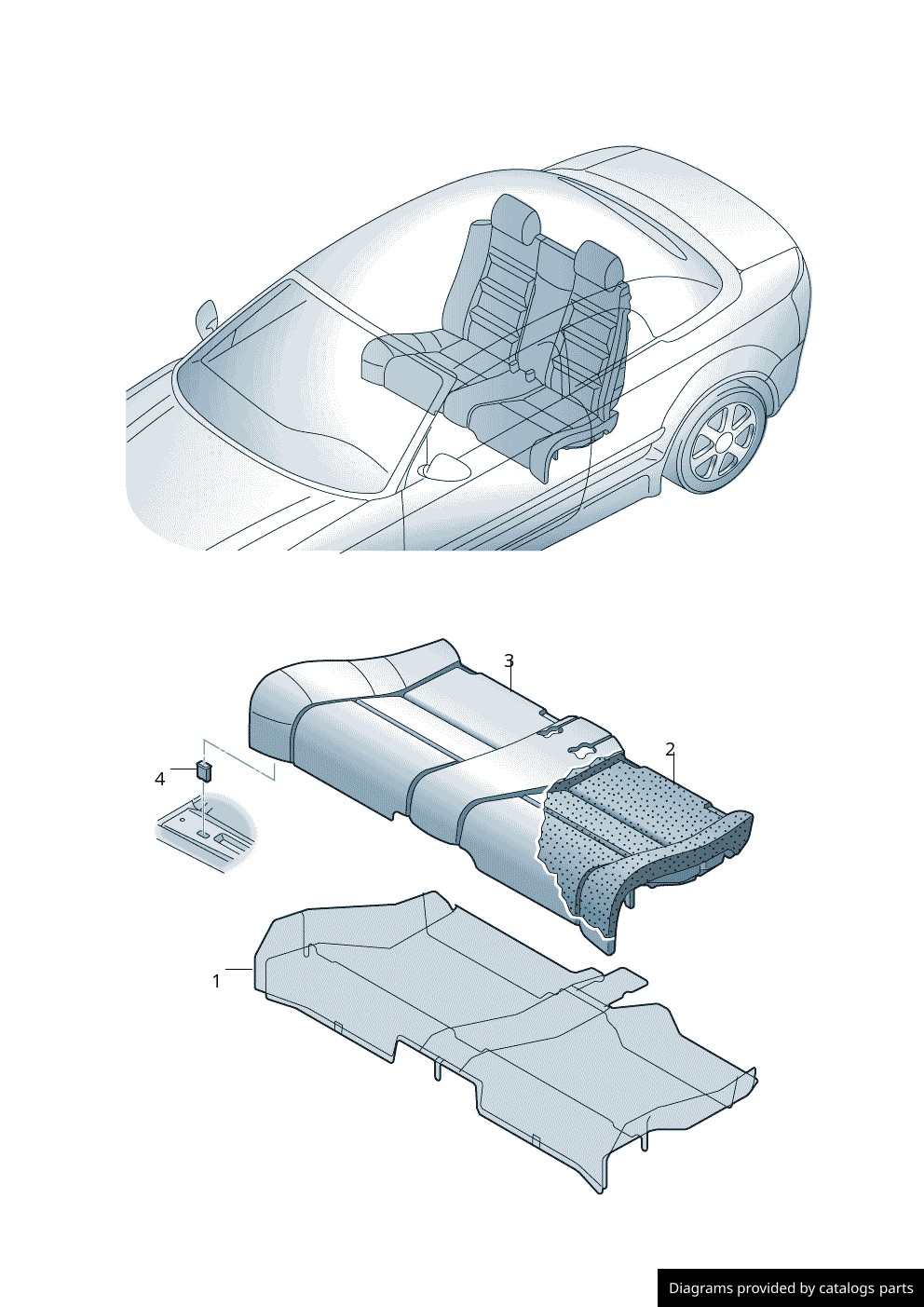 3
2
4
1
Diagrams provided by catalogs parts