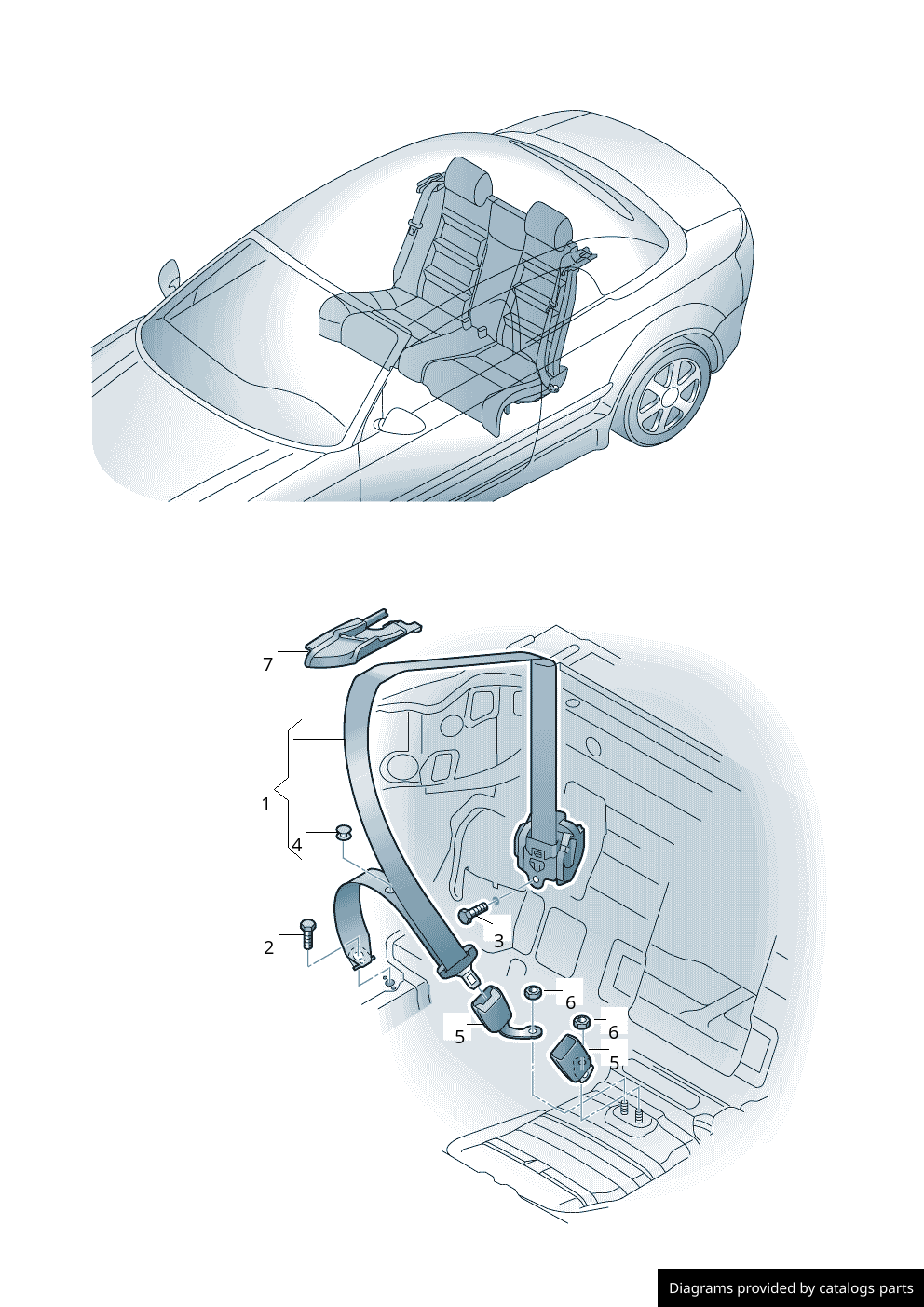 7
1
4
2
3
6
5
6
5
Diagrams provided by catalogs parts