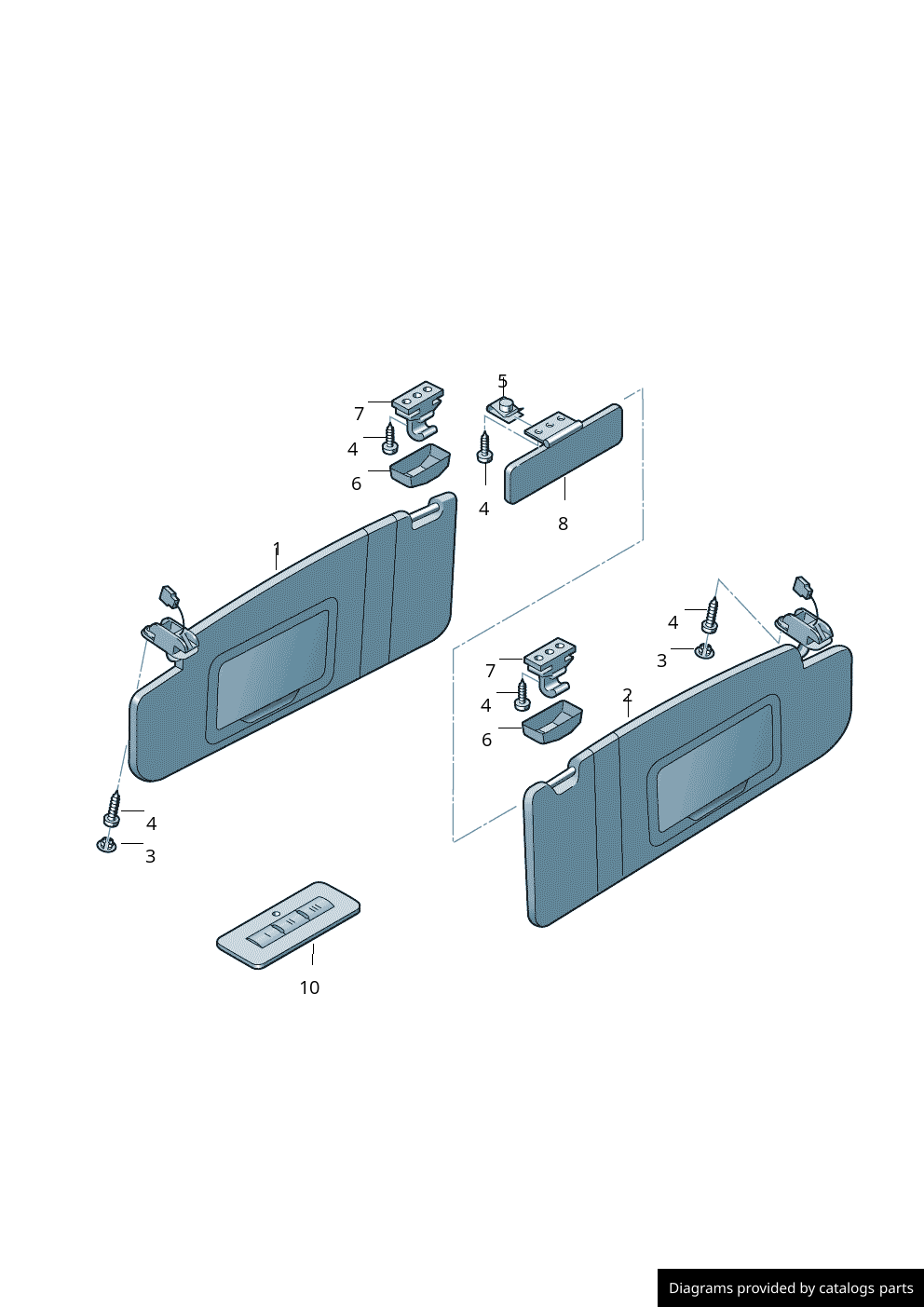 5
7
4
6
4
8
1
4
3
7
4
6
2
4
3
10

Diagrams provided by catalogs parts