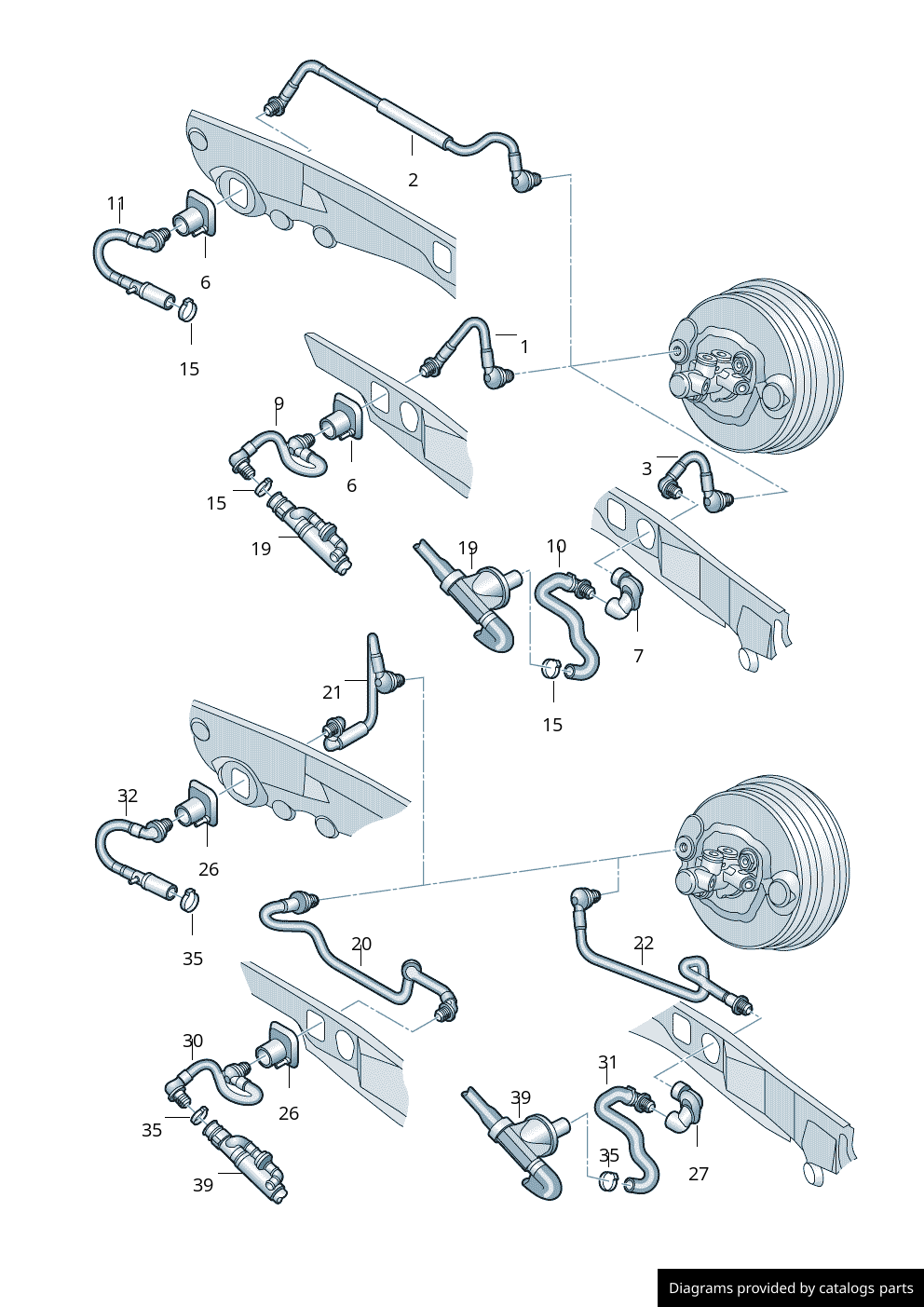 2
11
6
15
1
9
6
15
19
3
19
10
7
15
21
32
26
35
20
22
30
26
35
39
31
39
35
27
Diagrams provided by catalogs parts