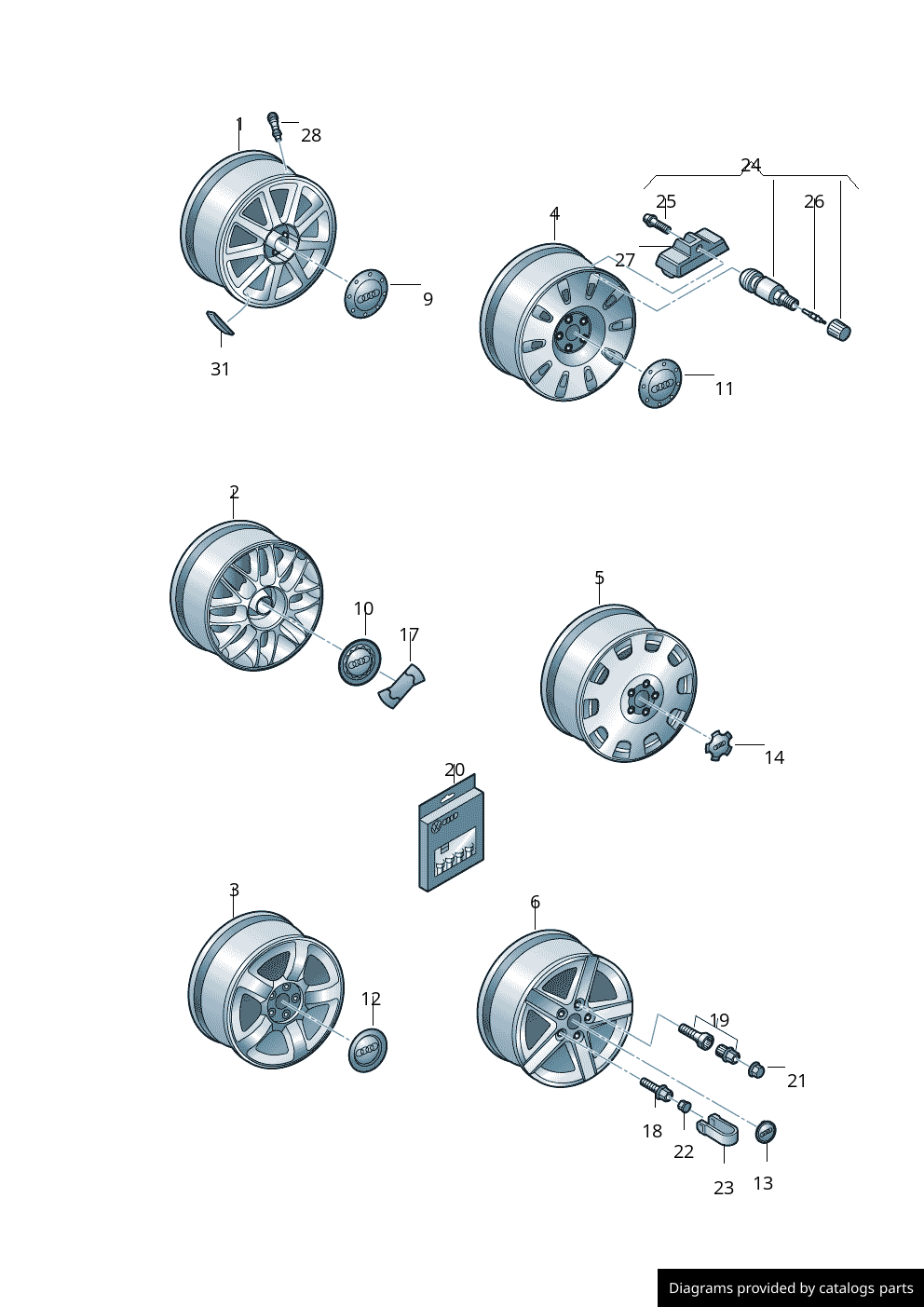 1
28
9
31
24
25
26
4
27
11
2
10
17
5
14
20
3
12
6
19
21
18
22
23
13
Diagrams provided by catalogs parts