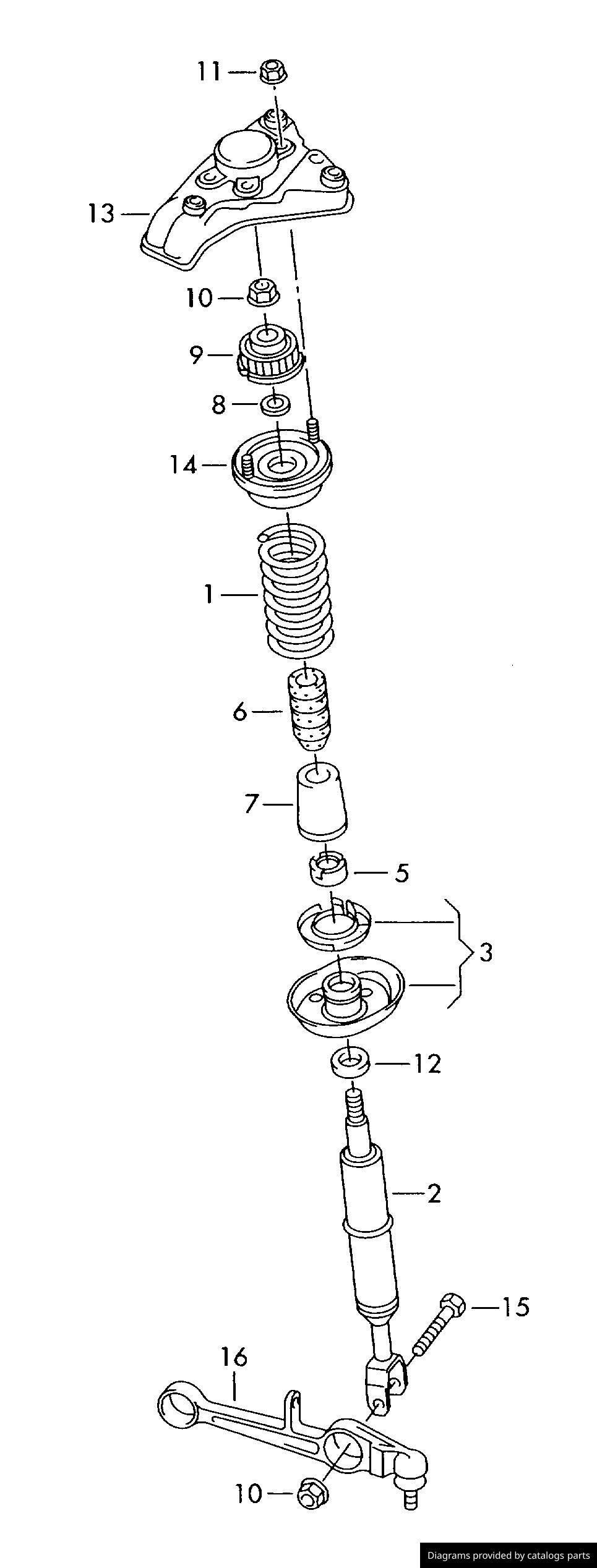 11
13
10
9
8
14
1
6
7
5
3
12
2
15
16
10
Diagrams provided by catalogs parts