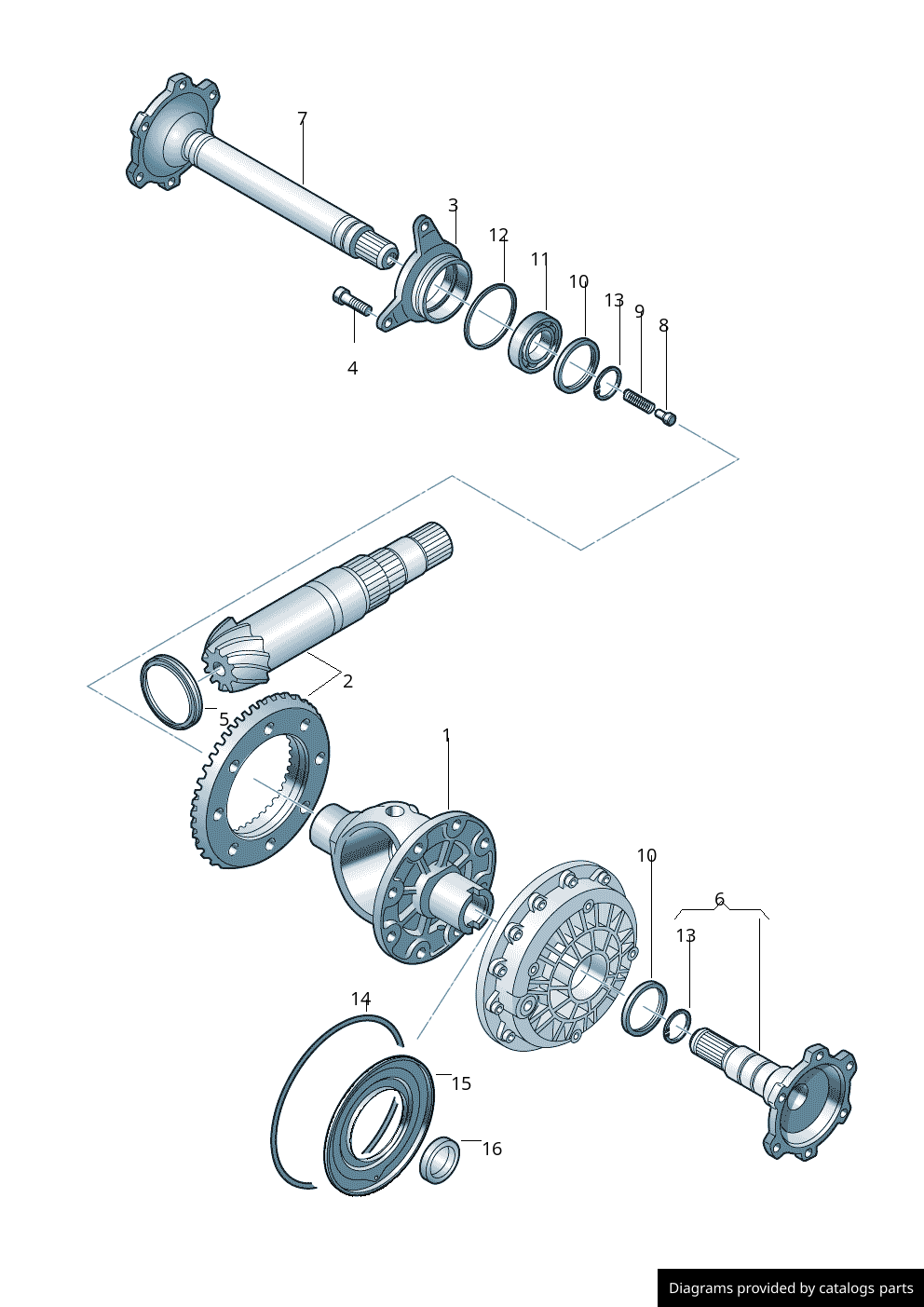 7
3
12
11
10
13
9
8
4
2
5
1
10
6
13
14
15
16

Diagrams provided by catalogs parts