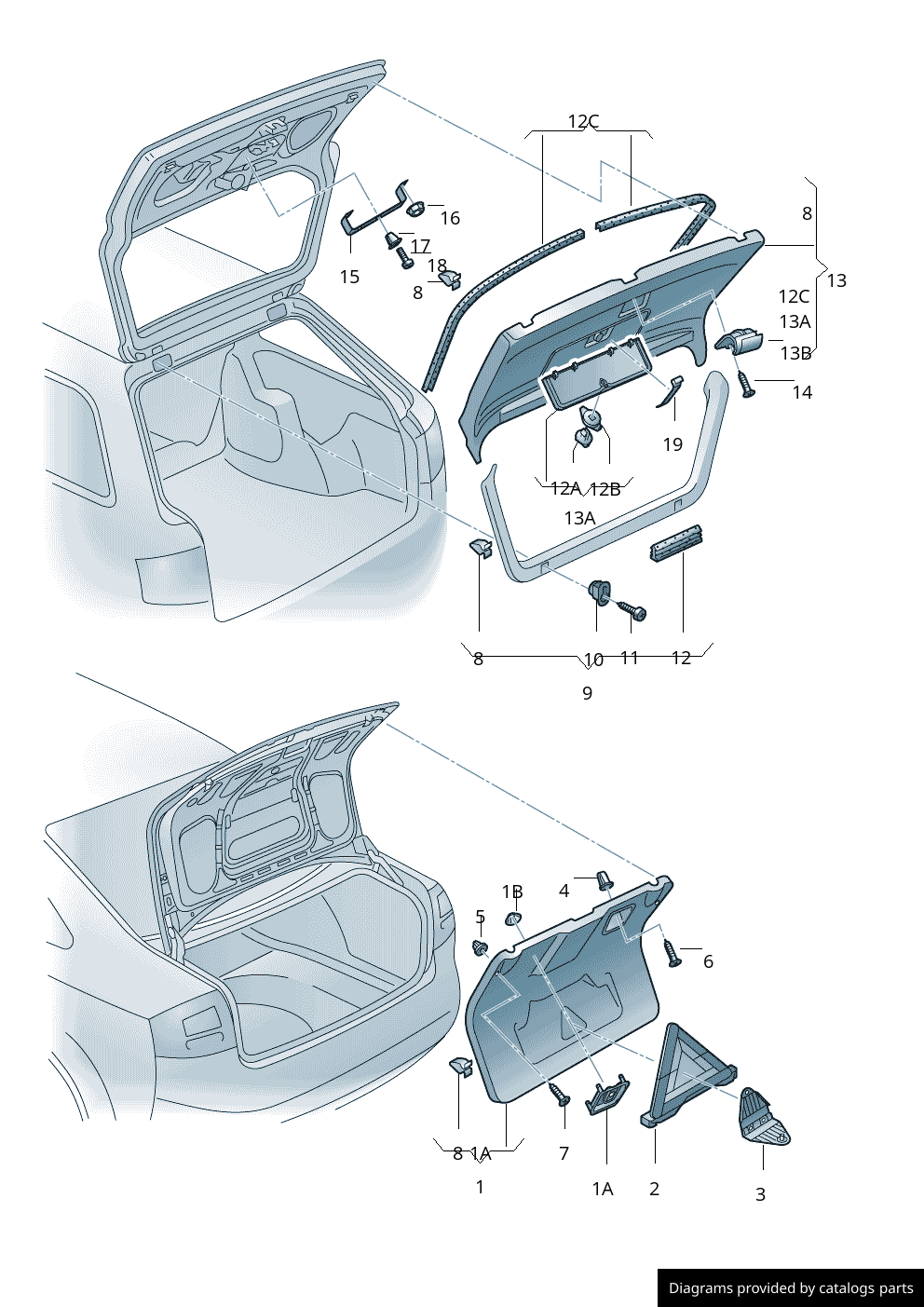 12C
8
16
17
15
18
8
13
12C
13A
13B
14
19
12A 12B
13A
8
10
11
12
9
1B
4
5
6
8 1A
7
1
1A
2
3
Diagrams provided by catalogs parts