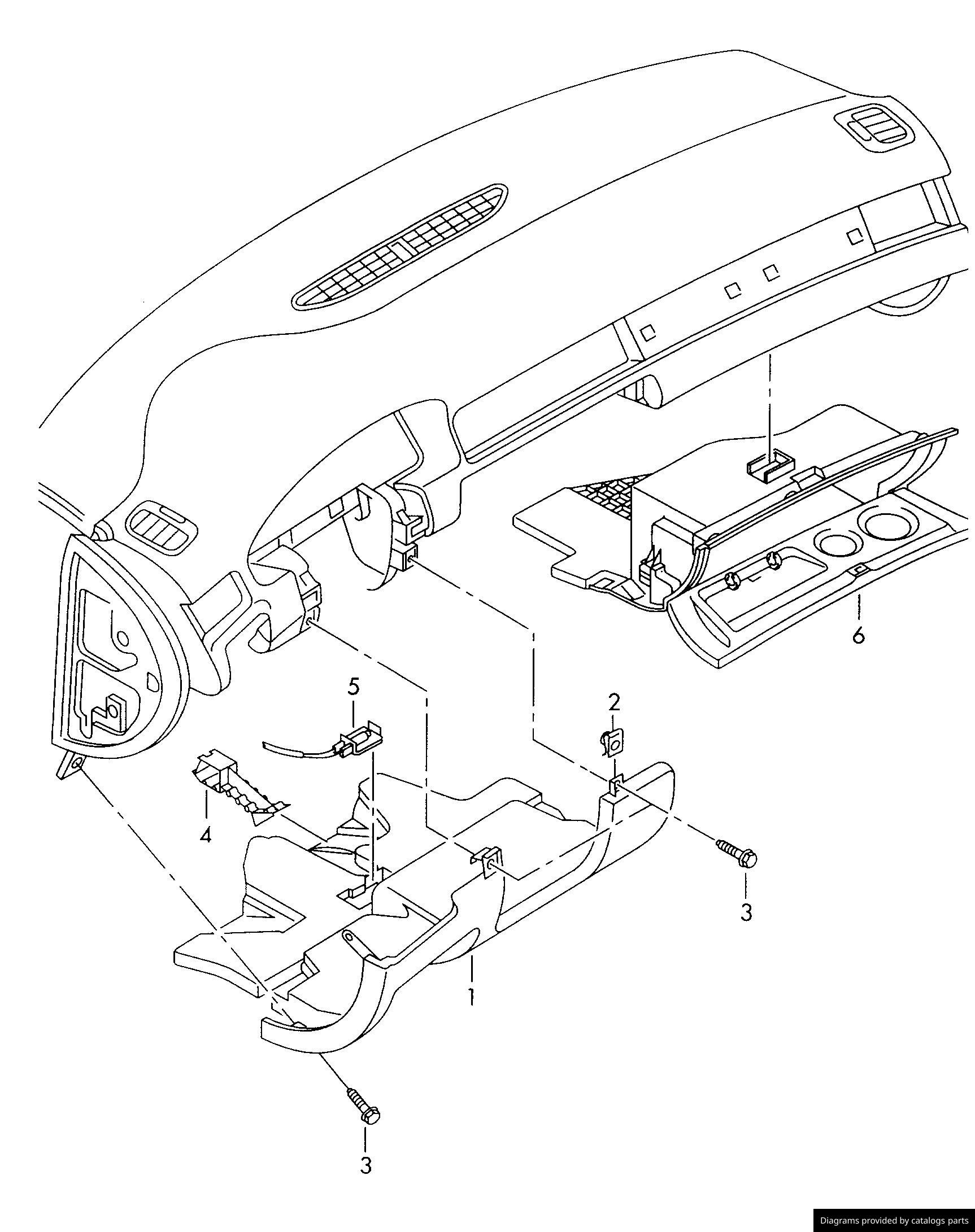 6
5
2
4
3
1
3
Diagrams provided by catalogs parts