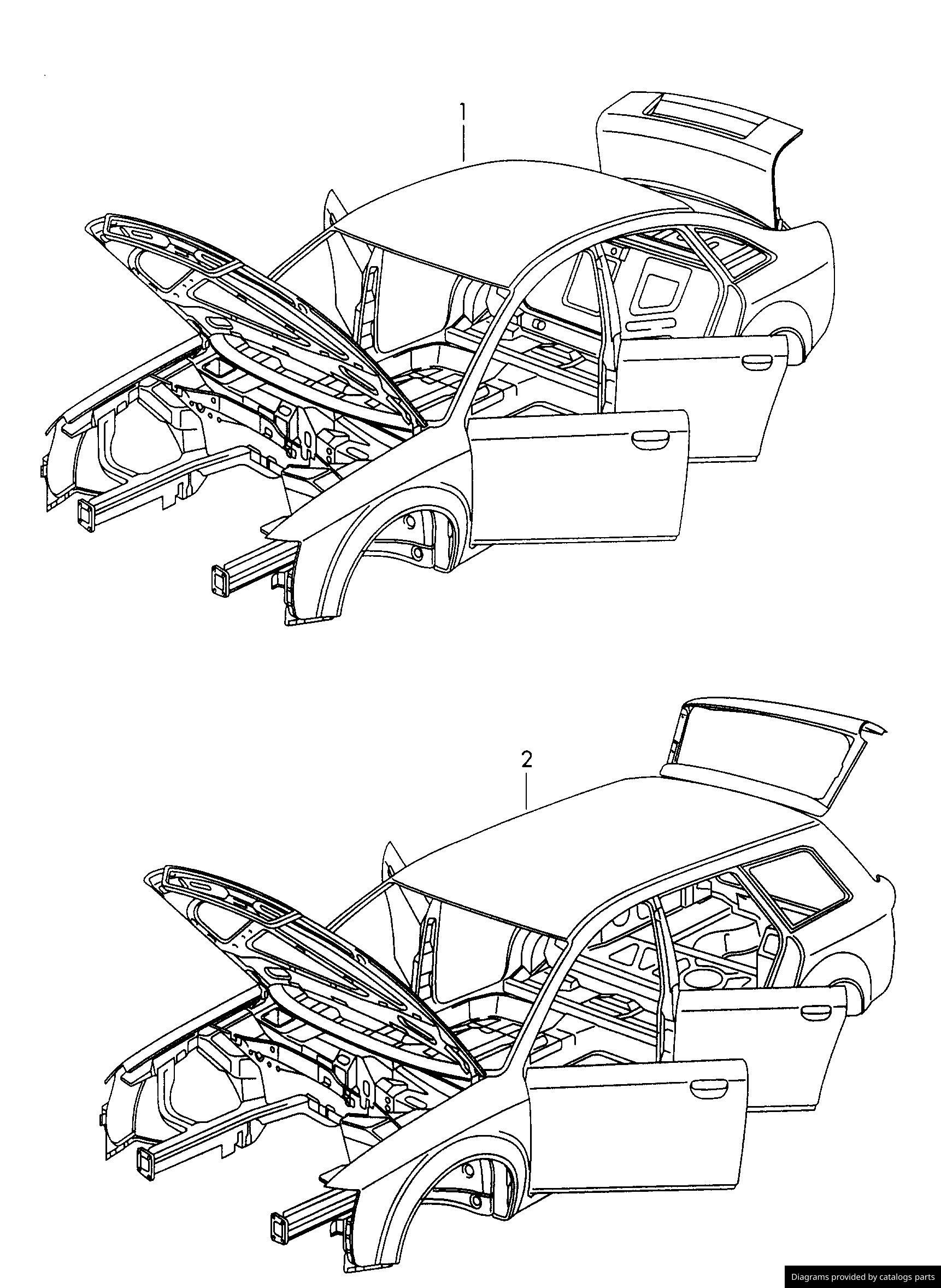 1

2

Diagrams provided by catalogs parts