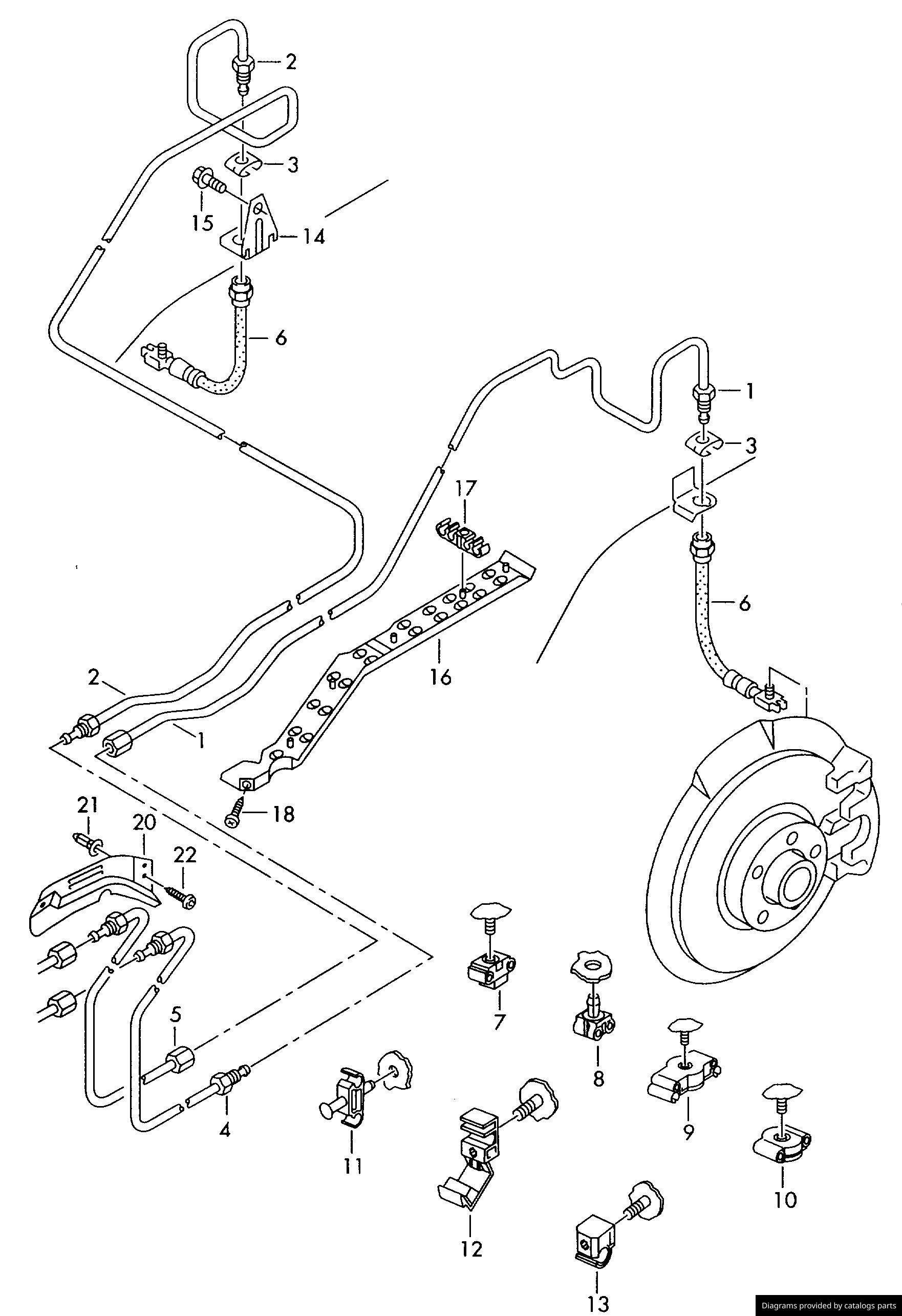 2
3
15
14
6
1
3
17
6
16
2
1
18
21
20
22
7
8
5
9
4
11
10
12
13

Diagrams provided by catalogs parts