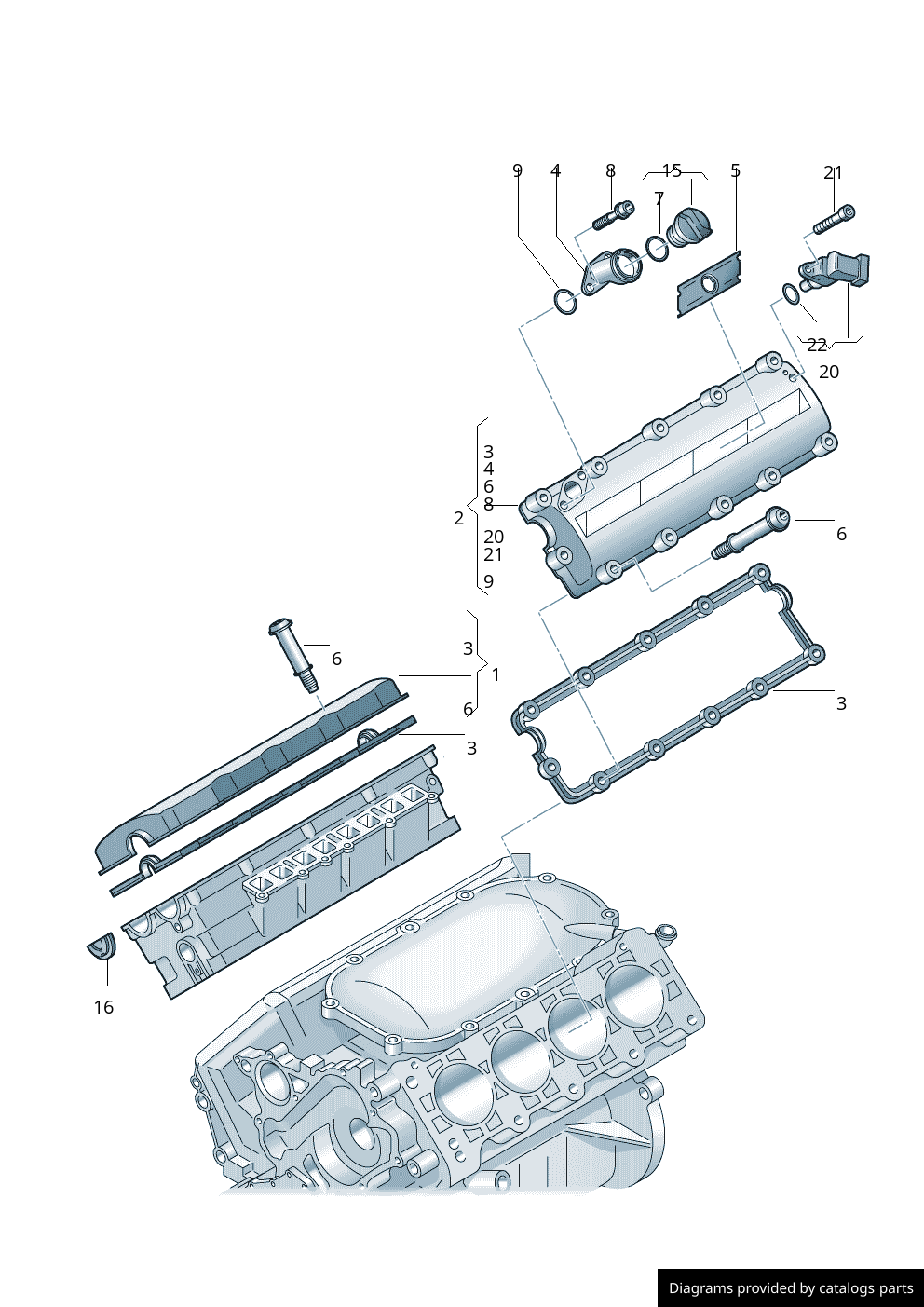 9
4
8
15
5
21
7
22
20
3
4
6
8
2
20
21
9
6
3
1
6
6
3
3
16

Diagrams provided by catalogs parts