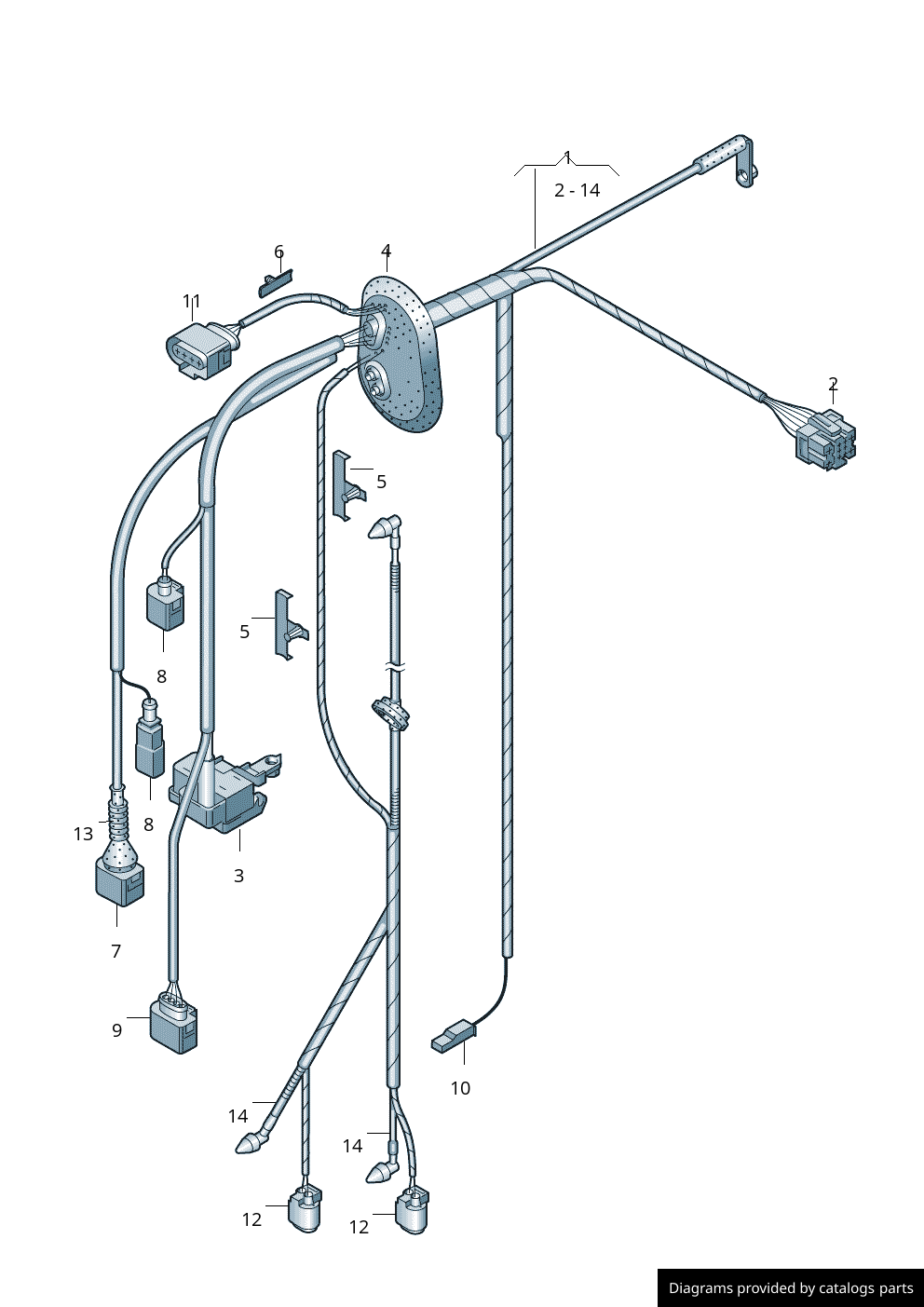 1
2 - 14
6
4
11
2
5
5
8
8
13
3
7
9
10
14
14
12
12
Diagrams provided by catalogs parts