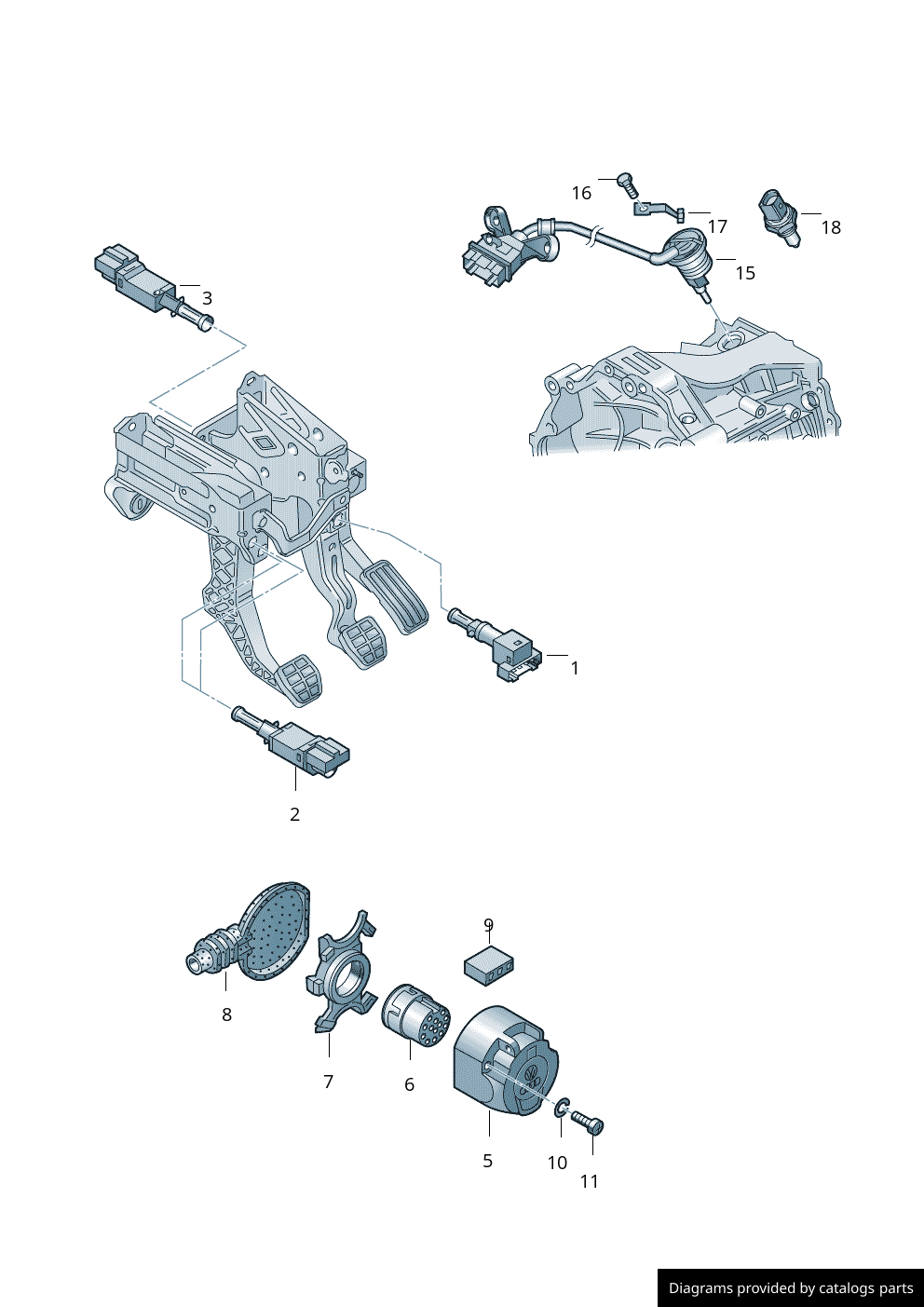 16
17
18
15
3
1
2
9
8
7
6
5
10
11
Diagrams provided by catalogs parts