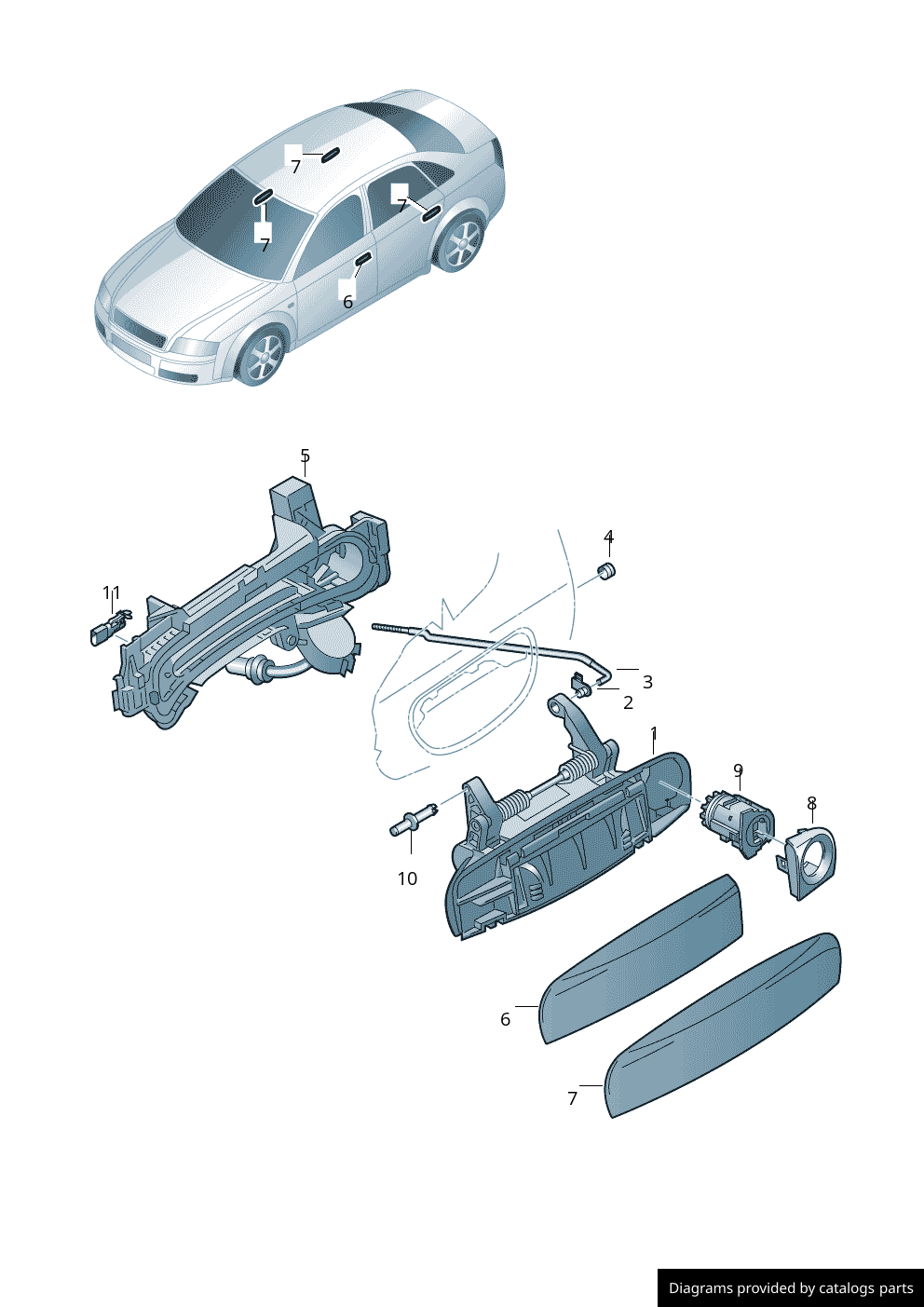 7
7
7
6
5
4
11
3
2
1
9
8
10
6
7
Diagrams provided by catalogs parts