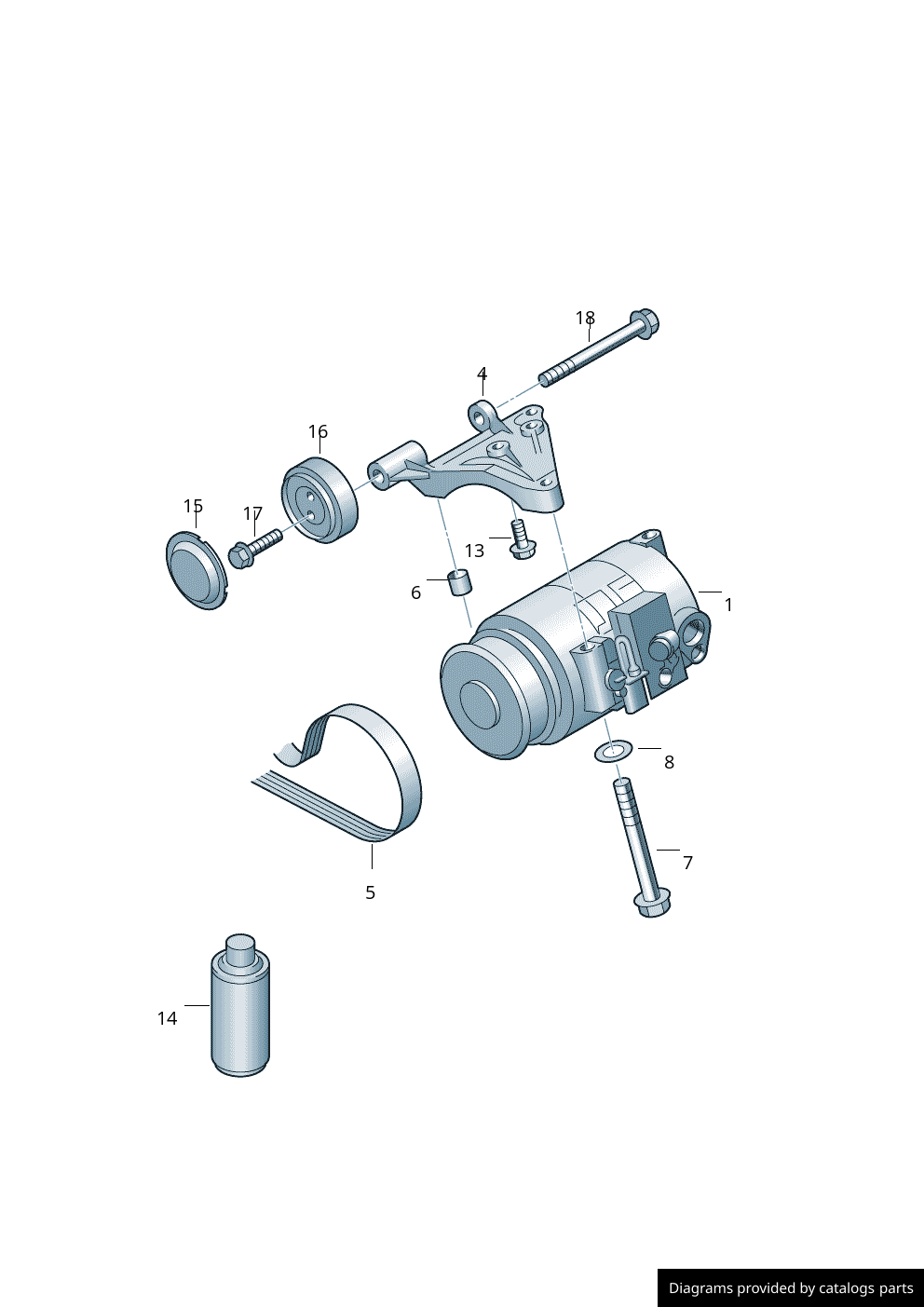 18
4
16
15
17
13
6
1
8
7
5
14
Diagrams provided by catalogs parts