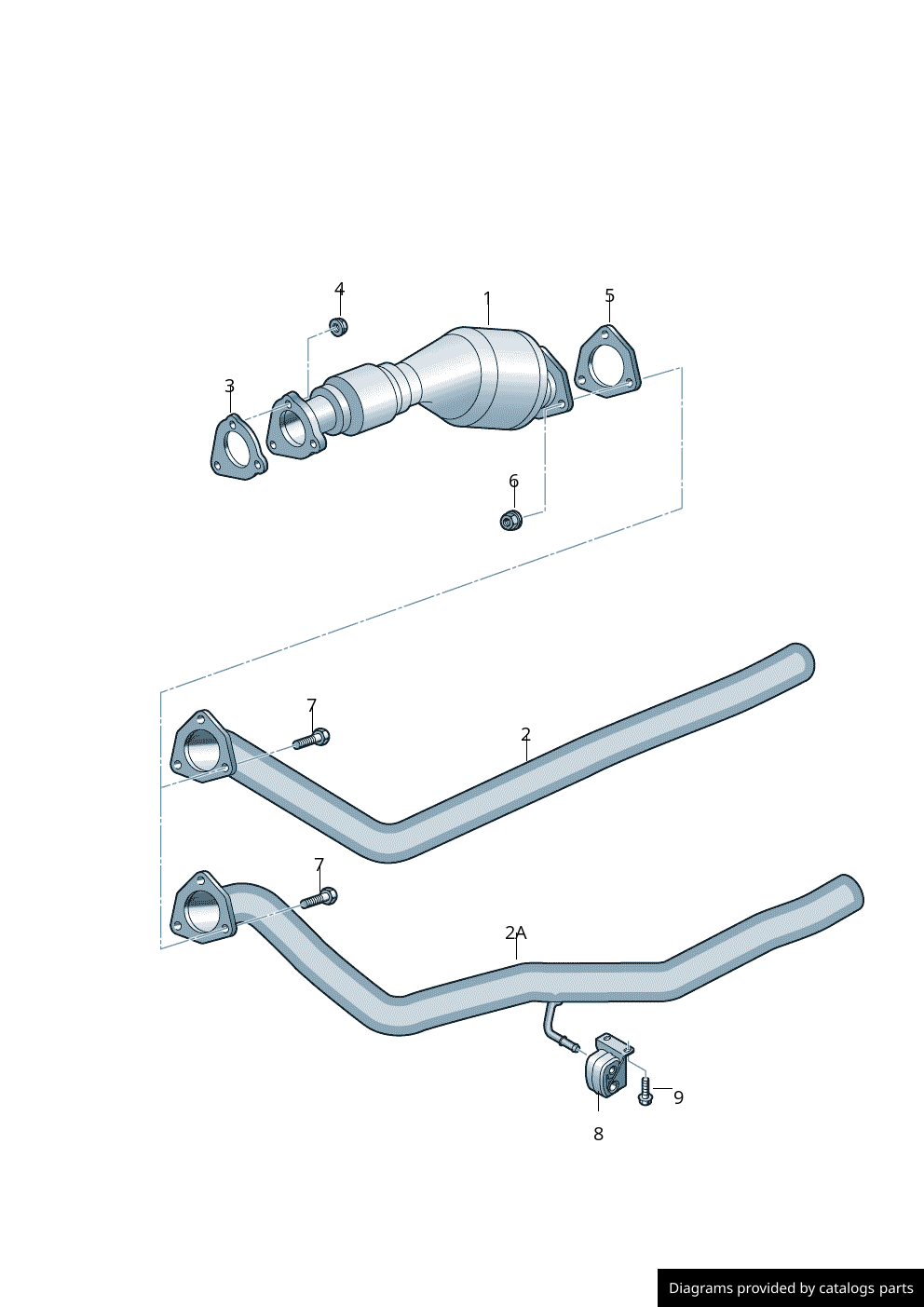 4
1
5
3
6
7
2
7
2A
9
8
Diagrams provided by catalogs parts