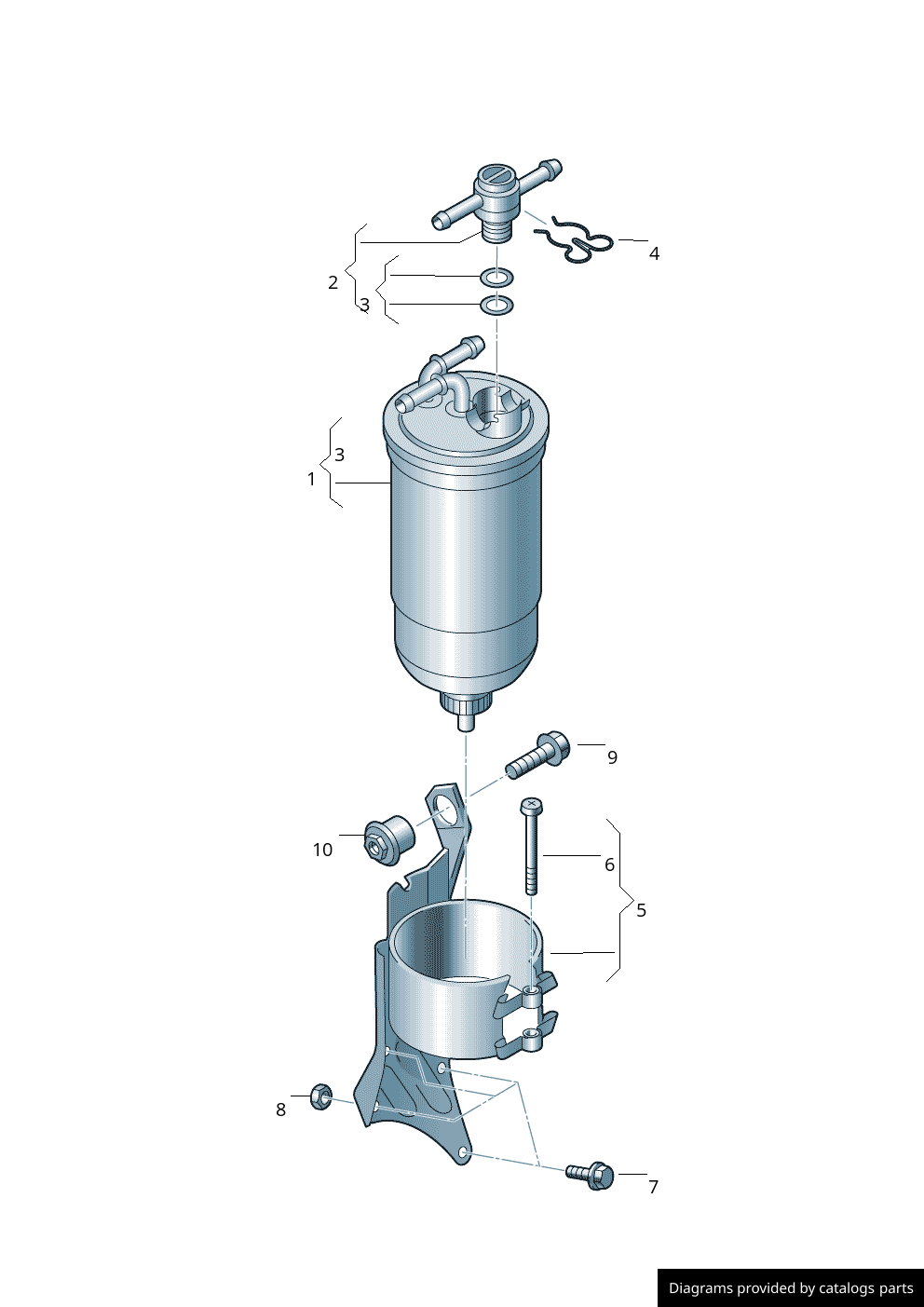 4
2
3
3
1
9
10
6
5
8
7
Diagrams provided by catalogs parts