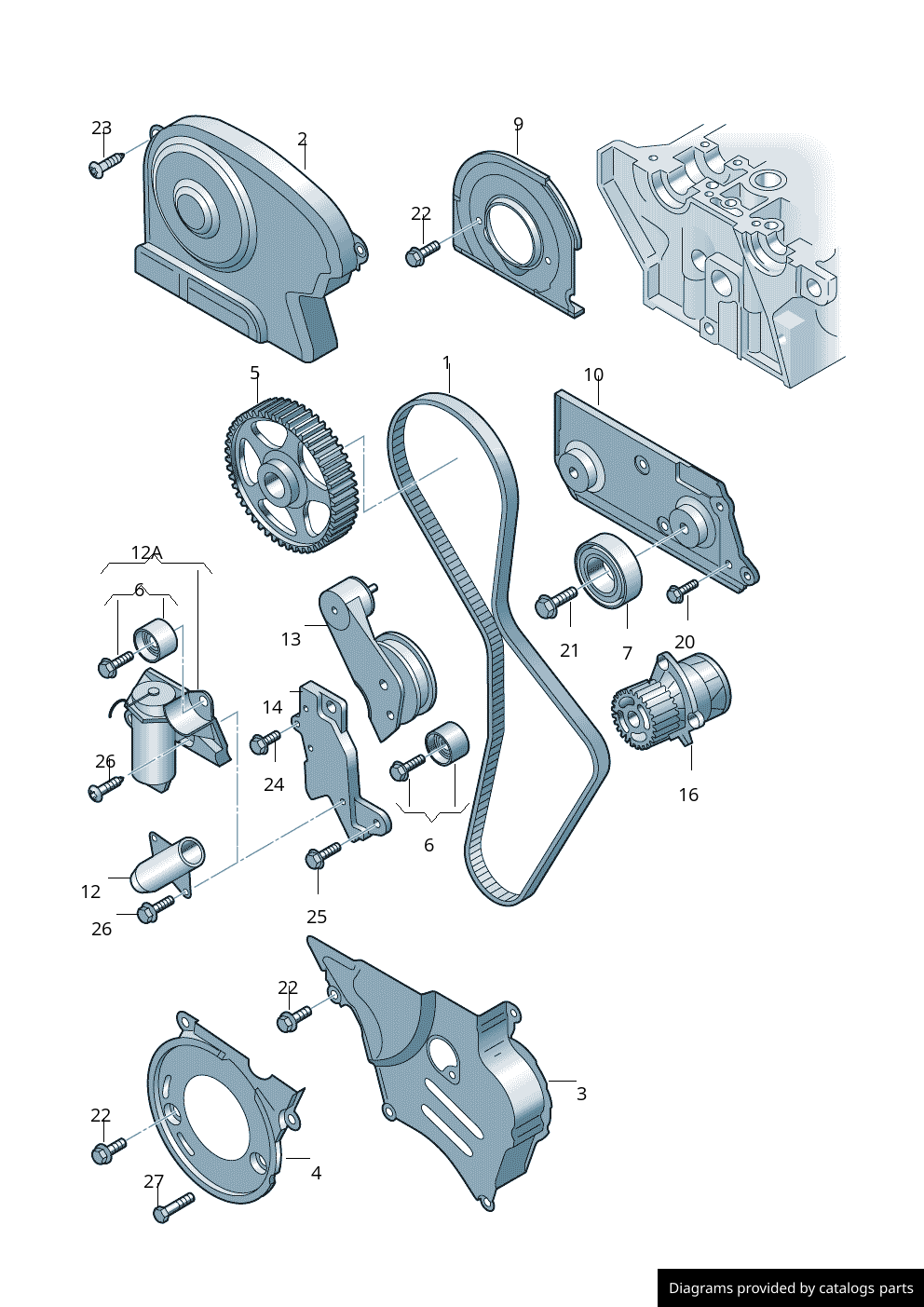 23
2
9
22
5
1
10
12A
6
13
21
7
20
14
26
24
16
6
12
26
25
22
3
22
4
27
Diagrams provided by catalogs parts