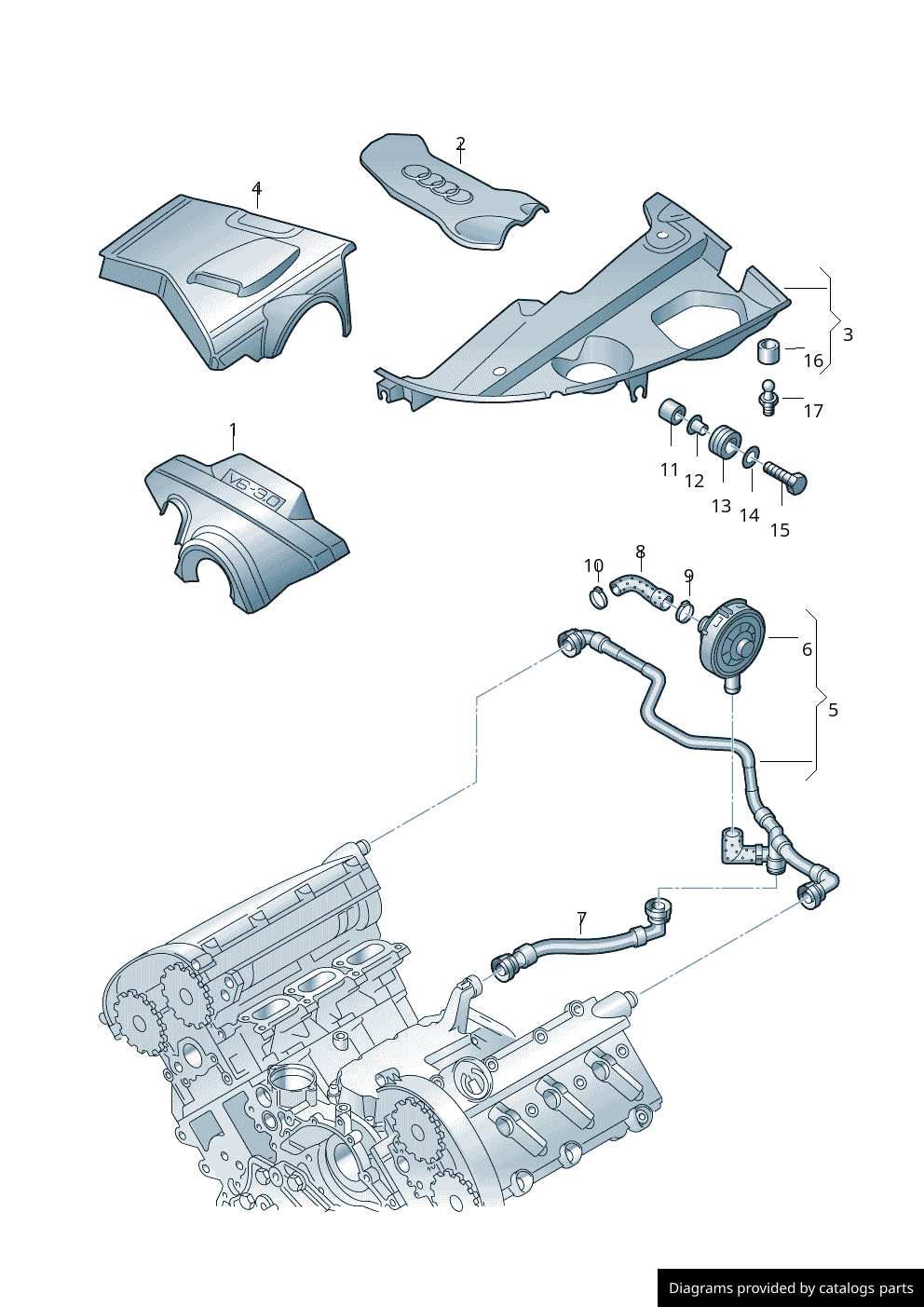 2
4
3
16
17
1
V6-3.0
11
12
13
14
15
10
8
9
6
5
7

Diagrams provided by catalogs parts