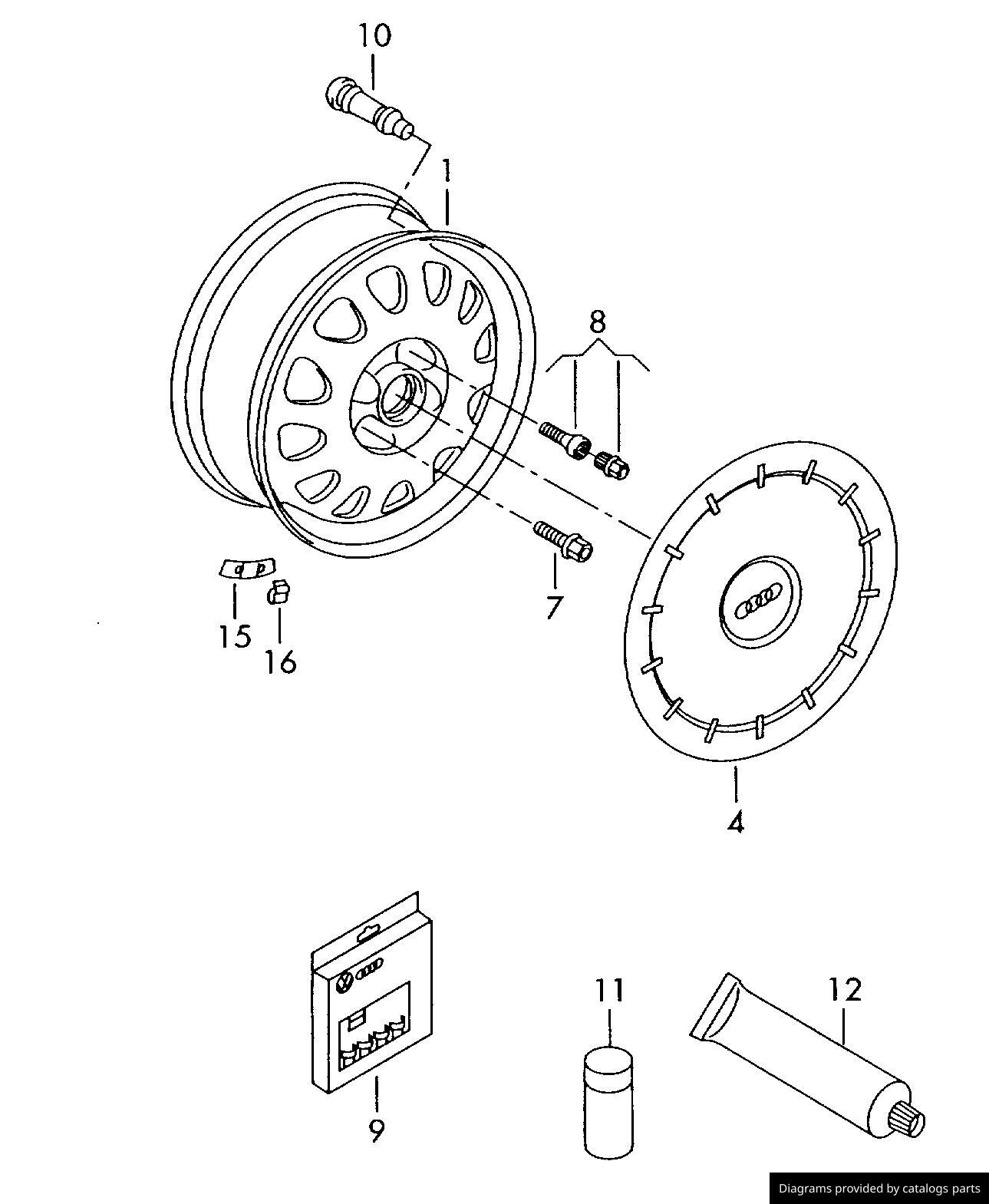 10
1
8
7
15
16
4
9
11
12
Diagrams provided by catalogs parts