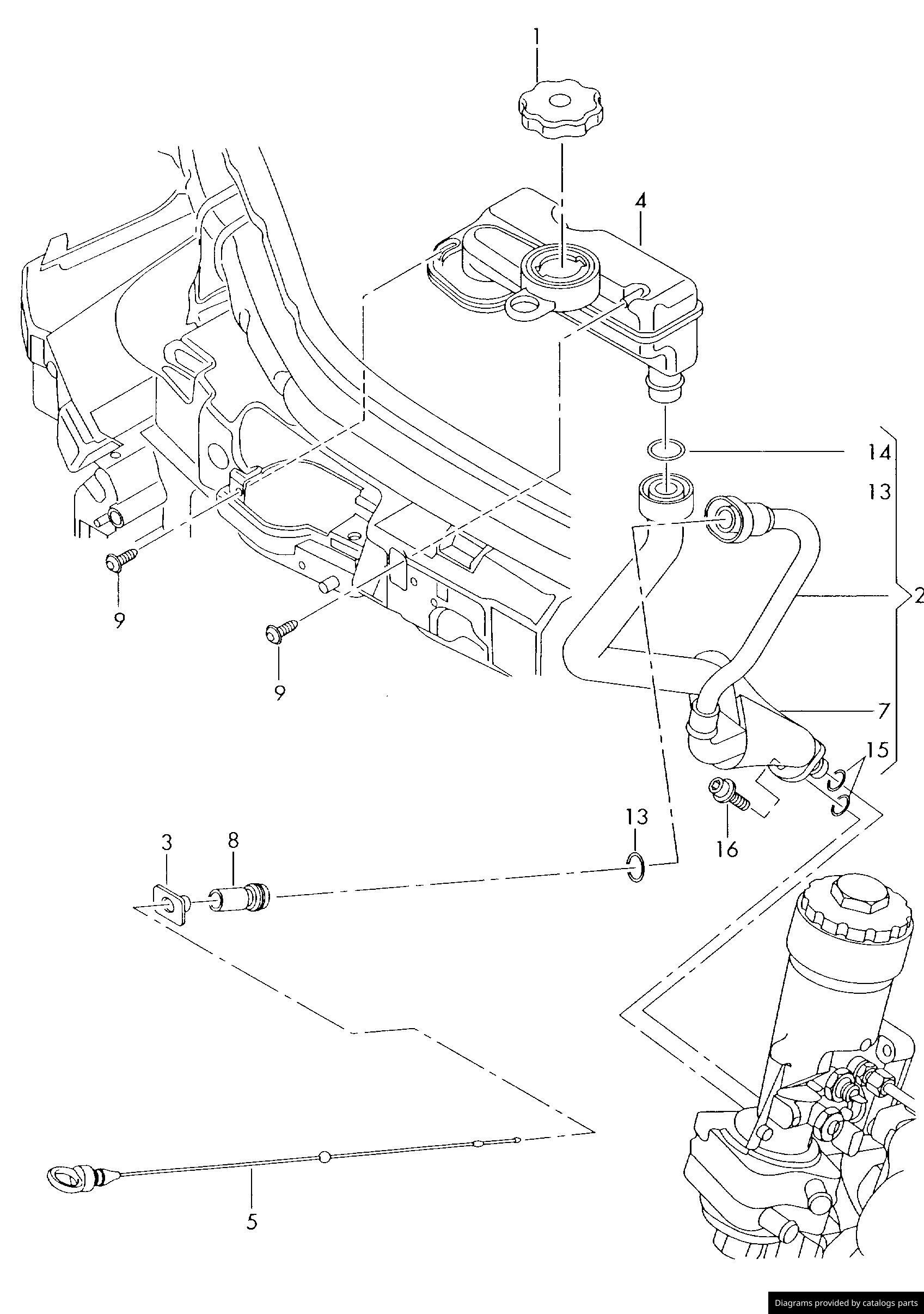 1
4
14
13
2
9
9
7
15
16
13
3
8
5
Diagrams provided by catalogs parts