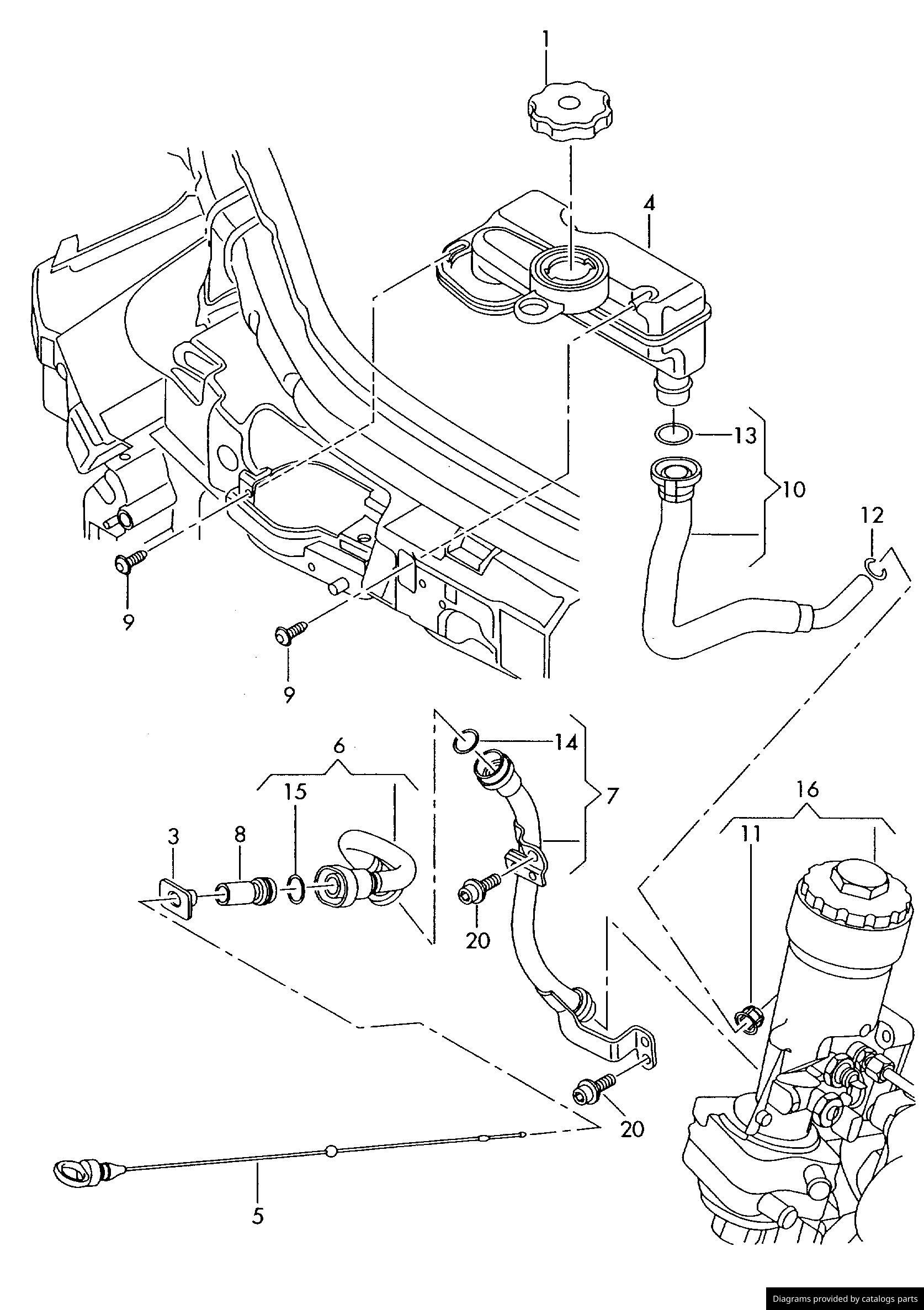 1
4
13
10
12
9
9
6
14
7
15
16
3
8
11
20
20
5
Diagrams provided by catalogs parts