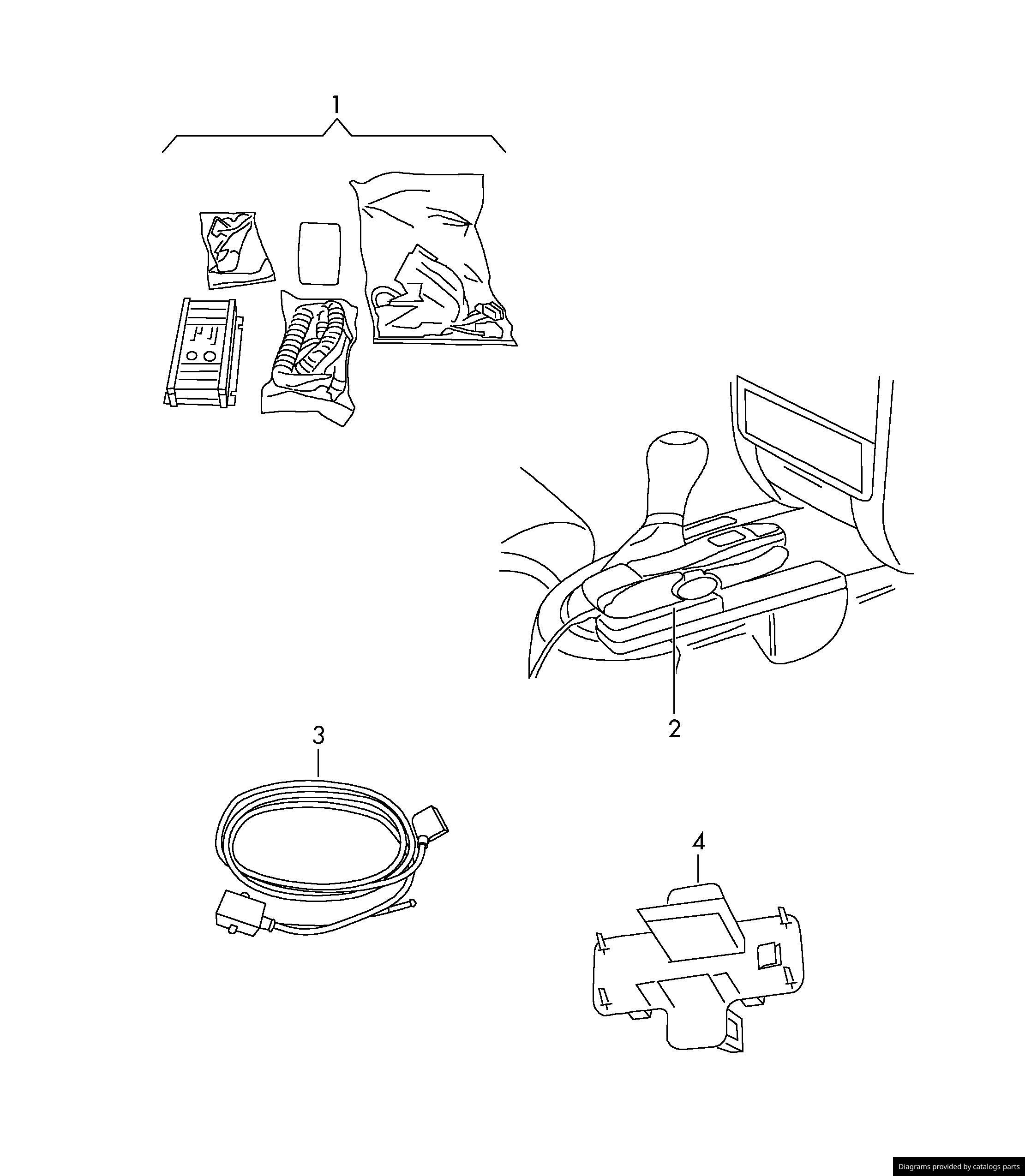 1

2

3

4

Diagrams provided by catalogs parts