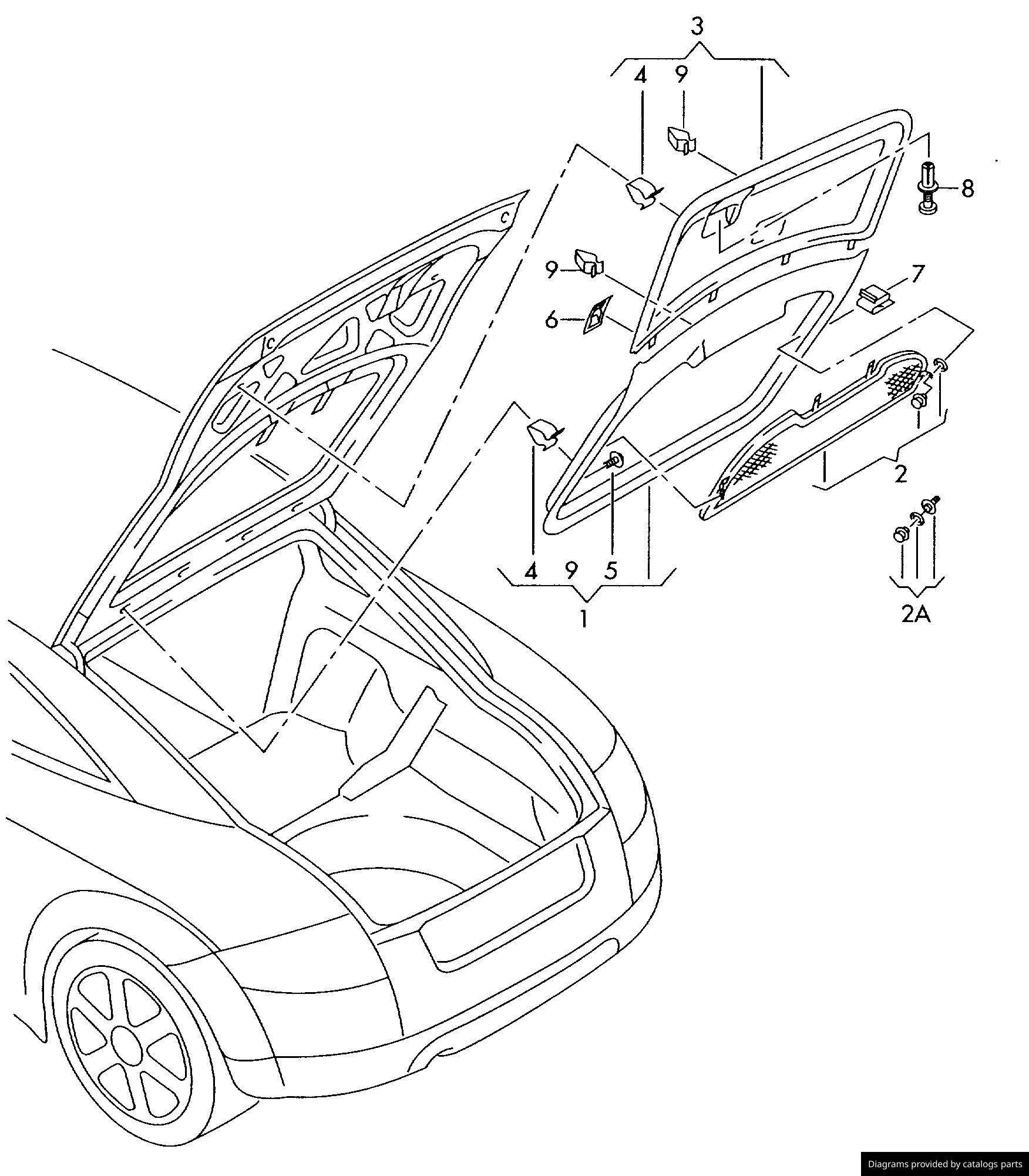 3
4
9
8
9
7
6
2
4 9 5
1
2A
Diagrams provided by catalogs parts