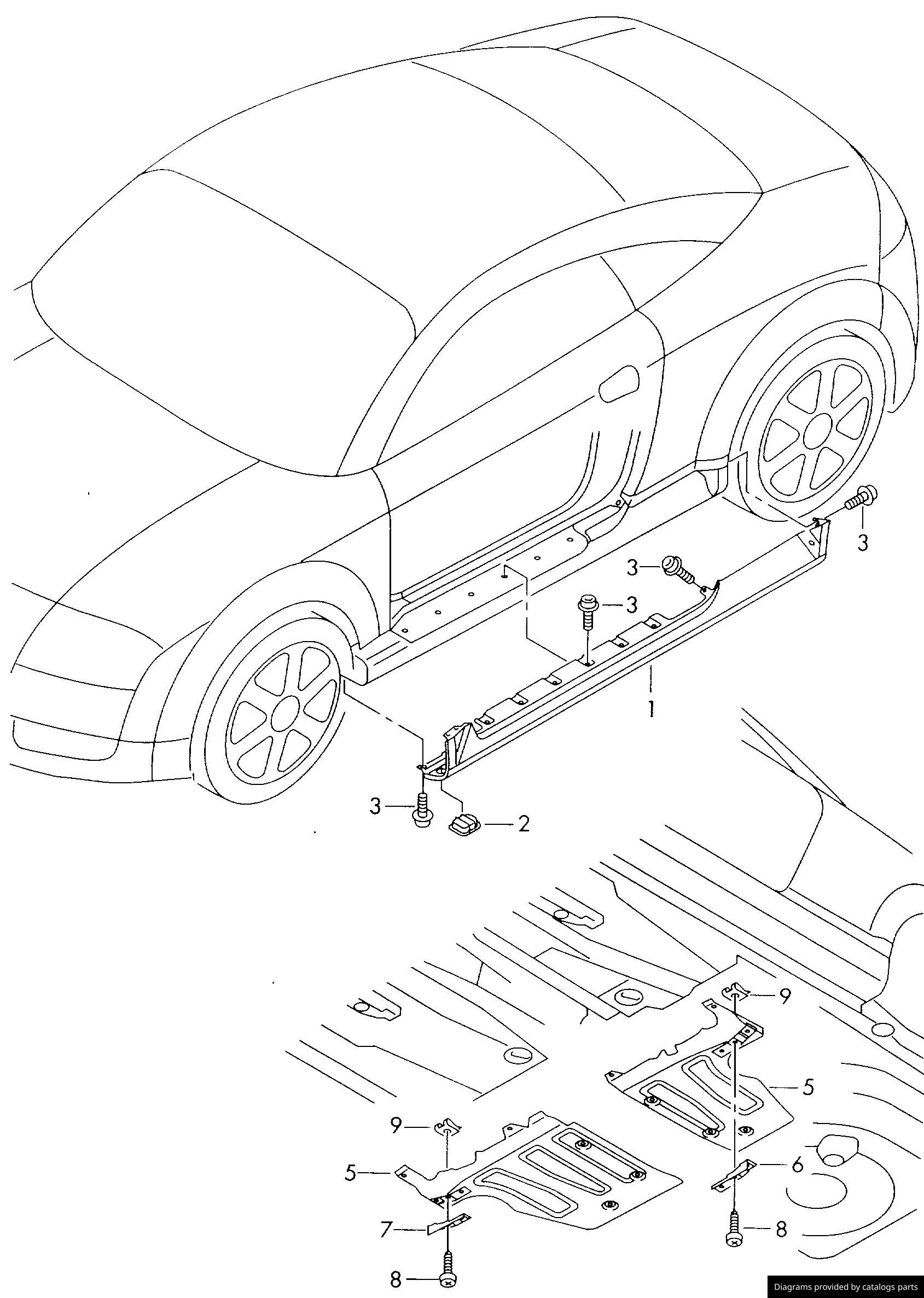 3
3
3
1
3
2
9
5
9
5
6
7
8
8
Diagrams provided by catalogs parts