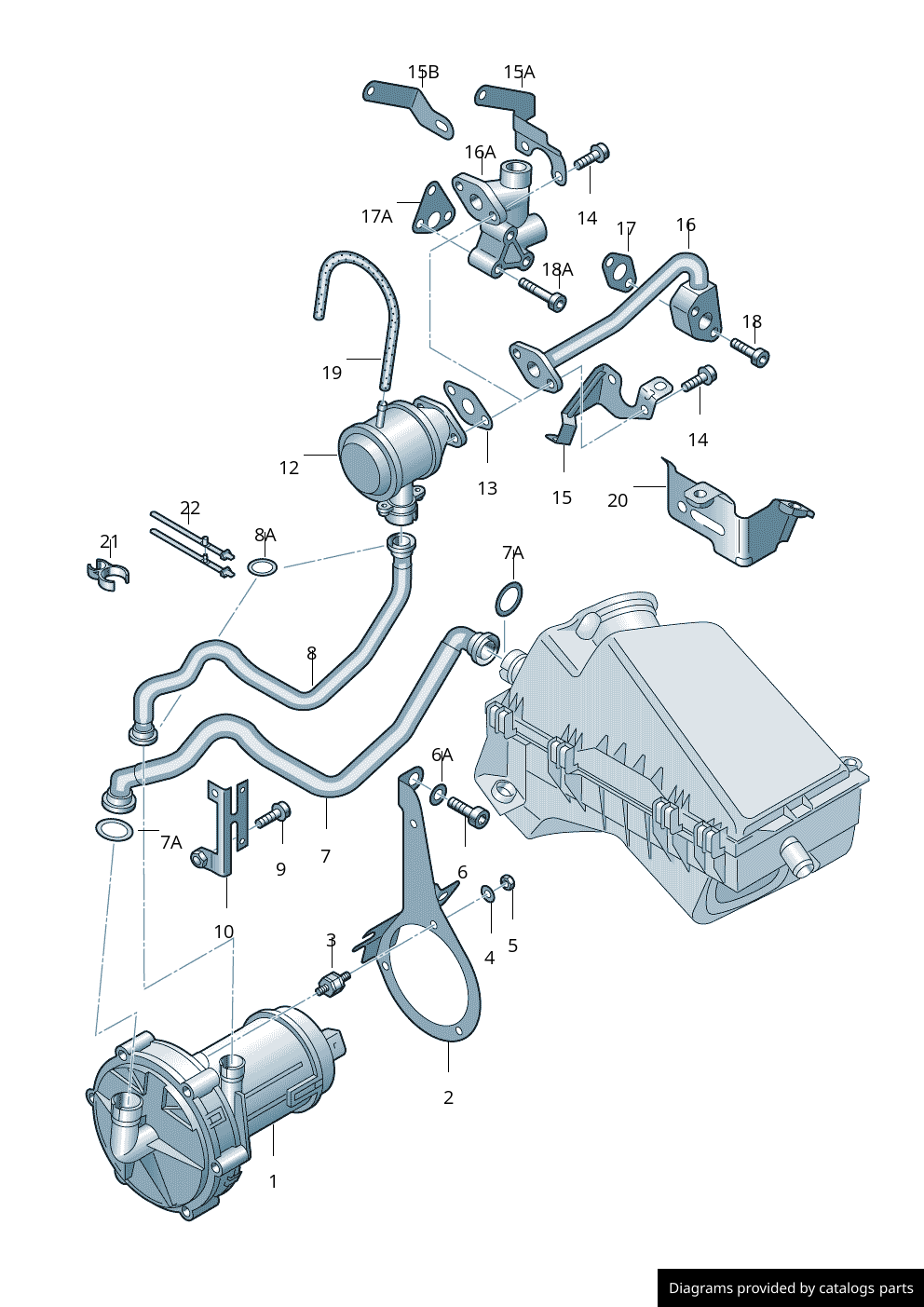 15B
15A
16A
14
17A
17
16
18A
18
19
14
12
13
15
20
22
21
8A
7A
8
6A
7A
9
7
6
10
3
4
5
2
1
Diagrams provided by catalogs parts