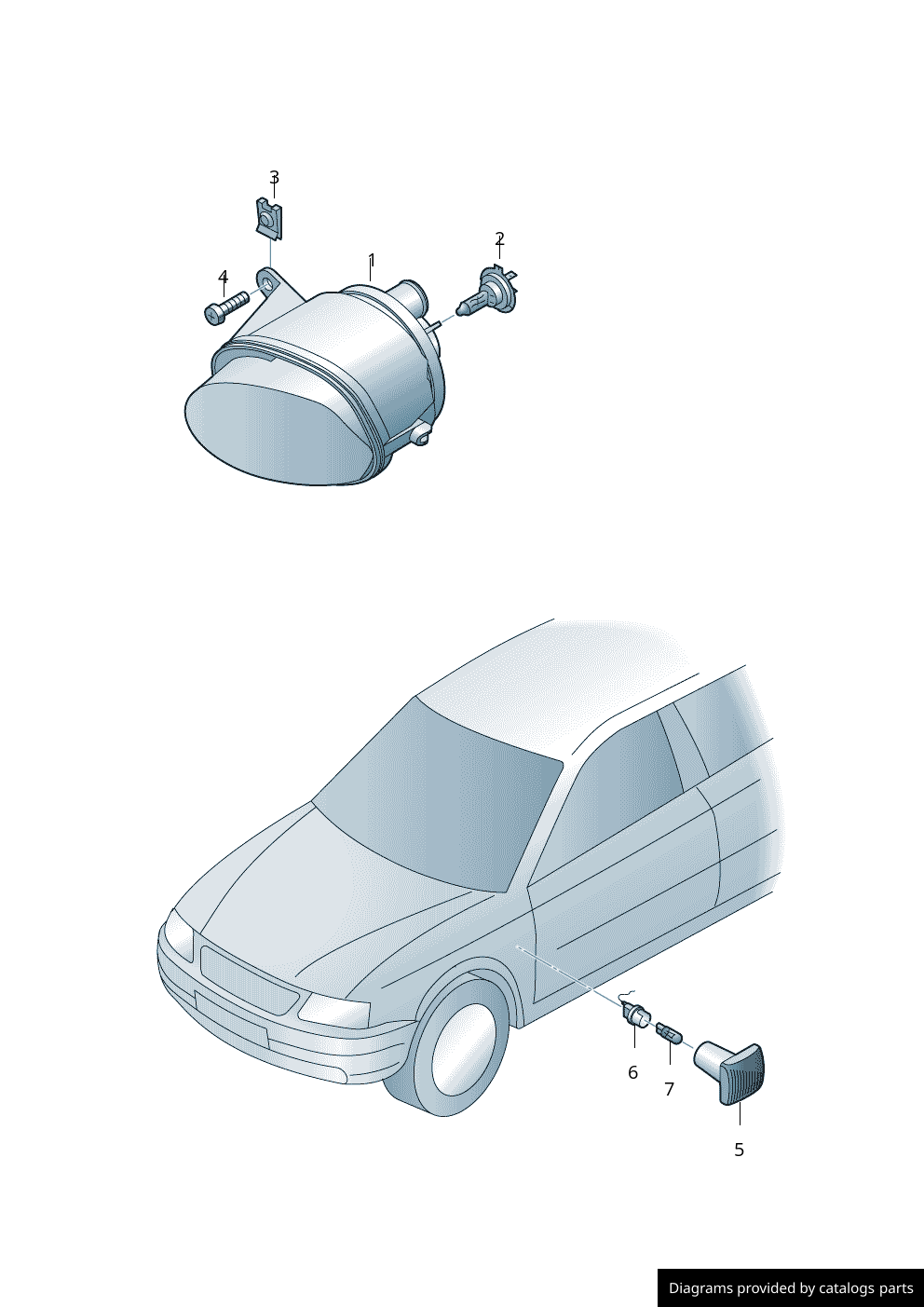 3
2
1
4
6
7
5
Diagrams provided by catalogs parts