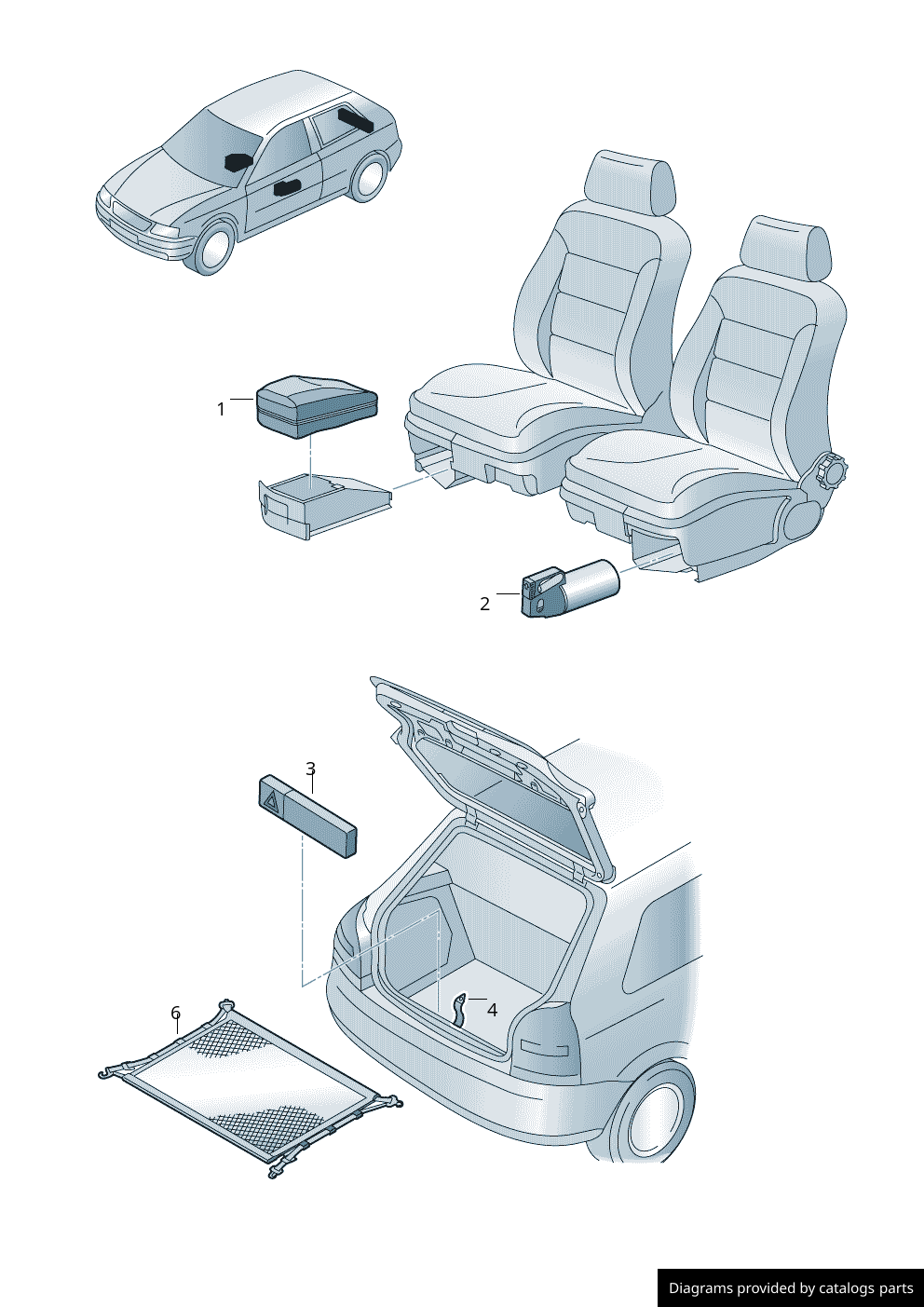 1

2

3

4

6

Diagrams provided by catalogs parts