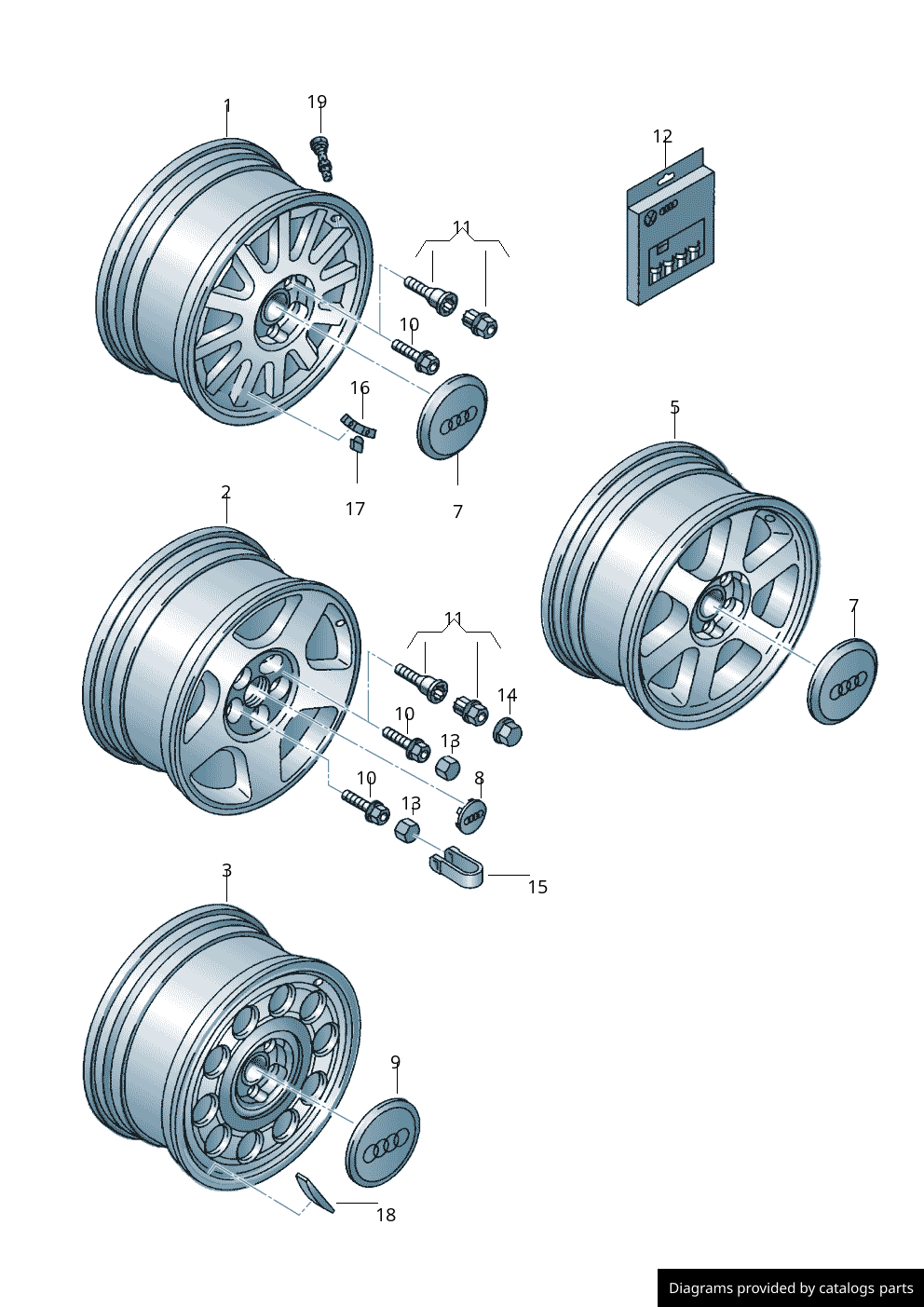 1
19
12
11
10
16
17
7
5
2
11
14
10
13
8
7
10
13
15
3
9
18
Diagrams provided by catalogs parts