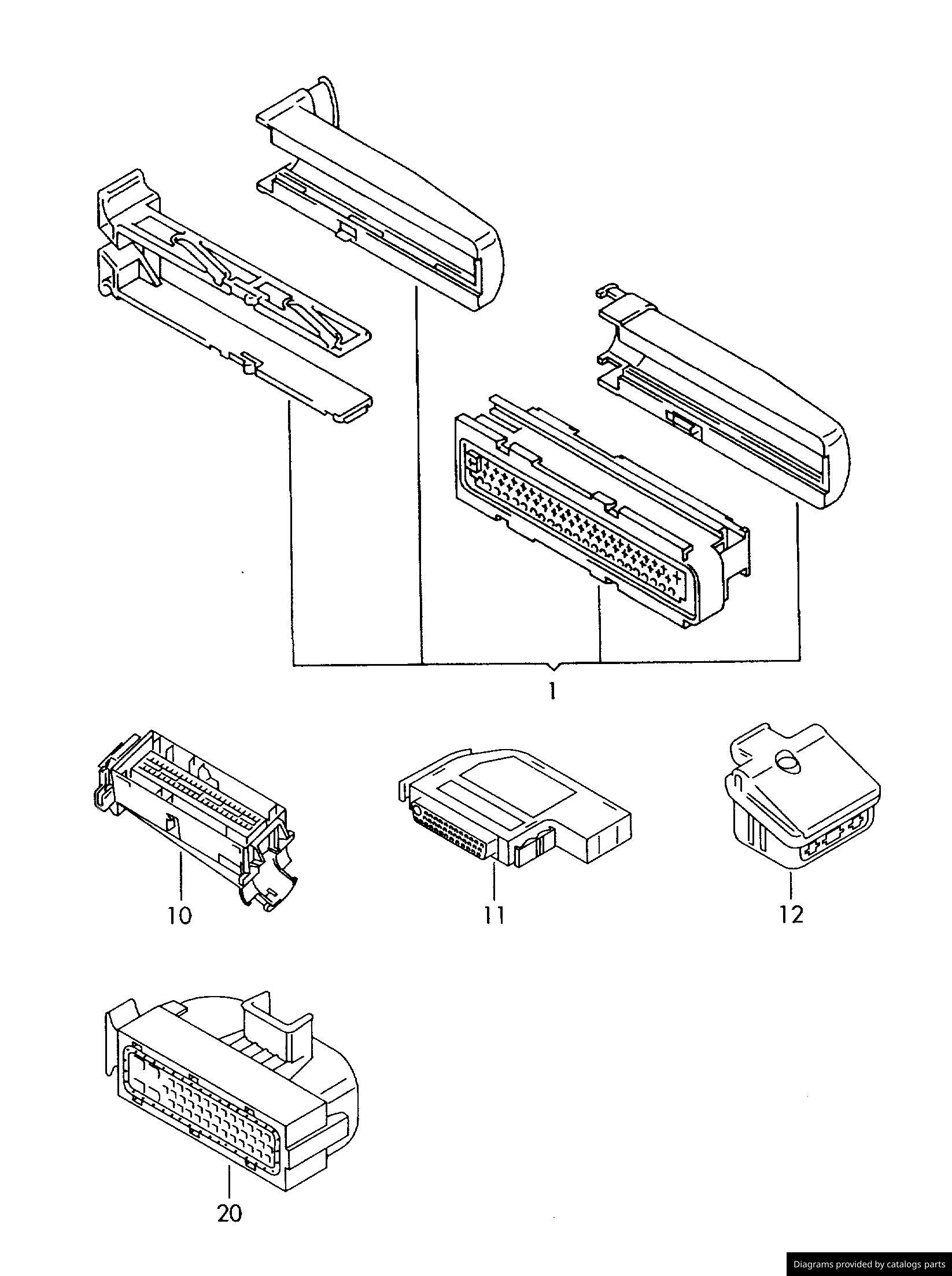 1

10

11

12

20

Diagrams provided by catalogs parts