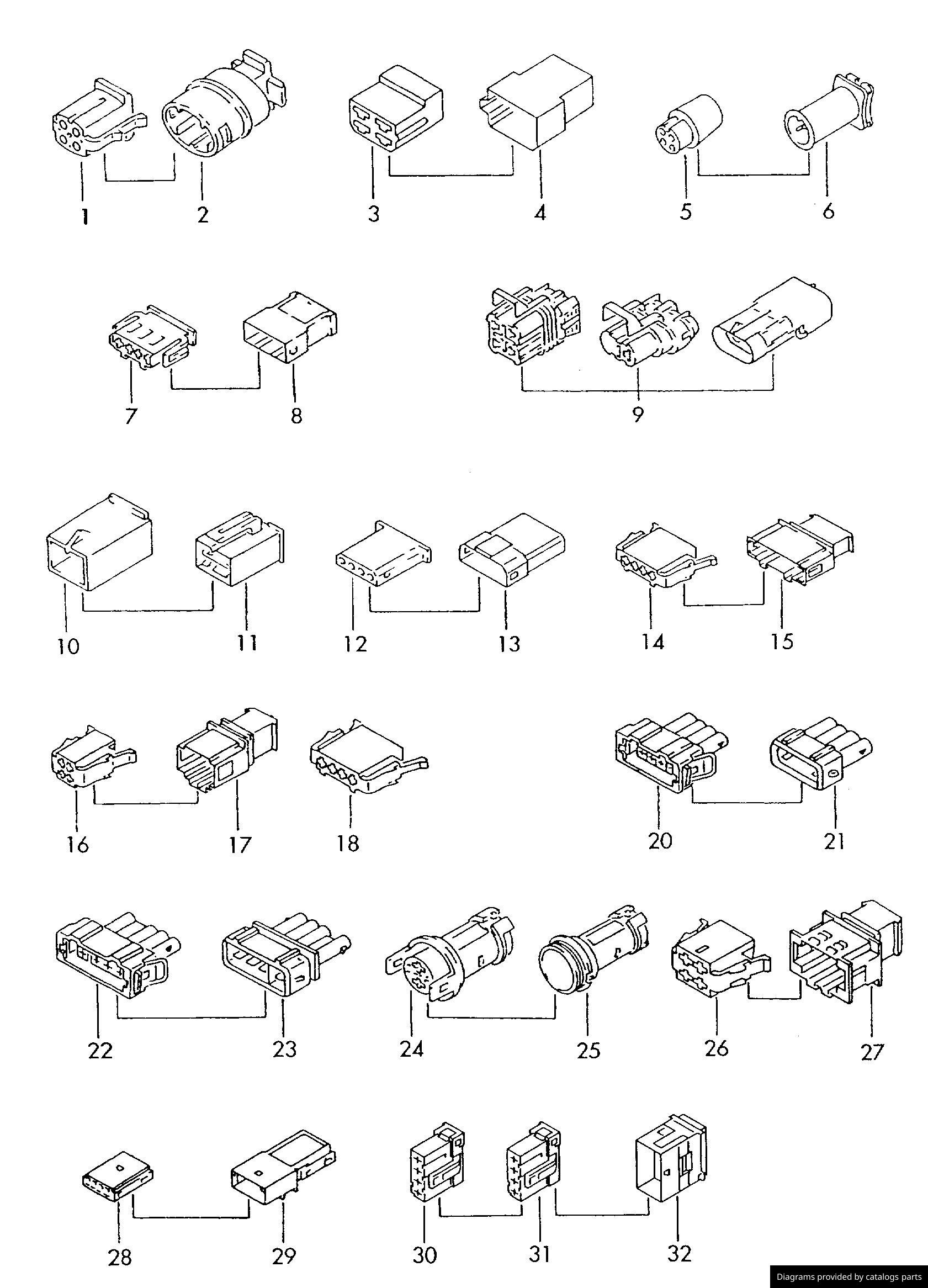 1 2 3 4 5 6

7 8 9

10 11 12 13 14 15

16 17 18 20 21

22 23 24 25 26 27

28 29 30 31 32

Diagrams provided by catalogs parts