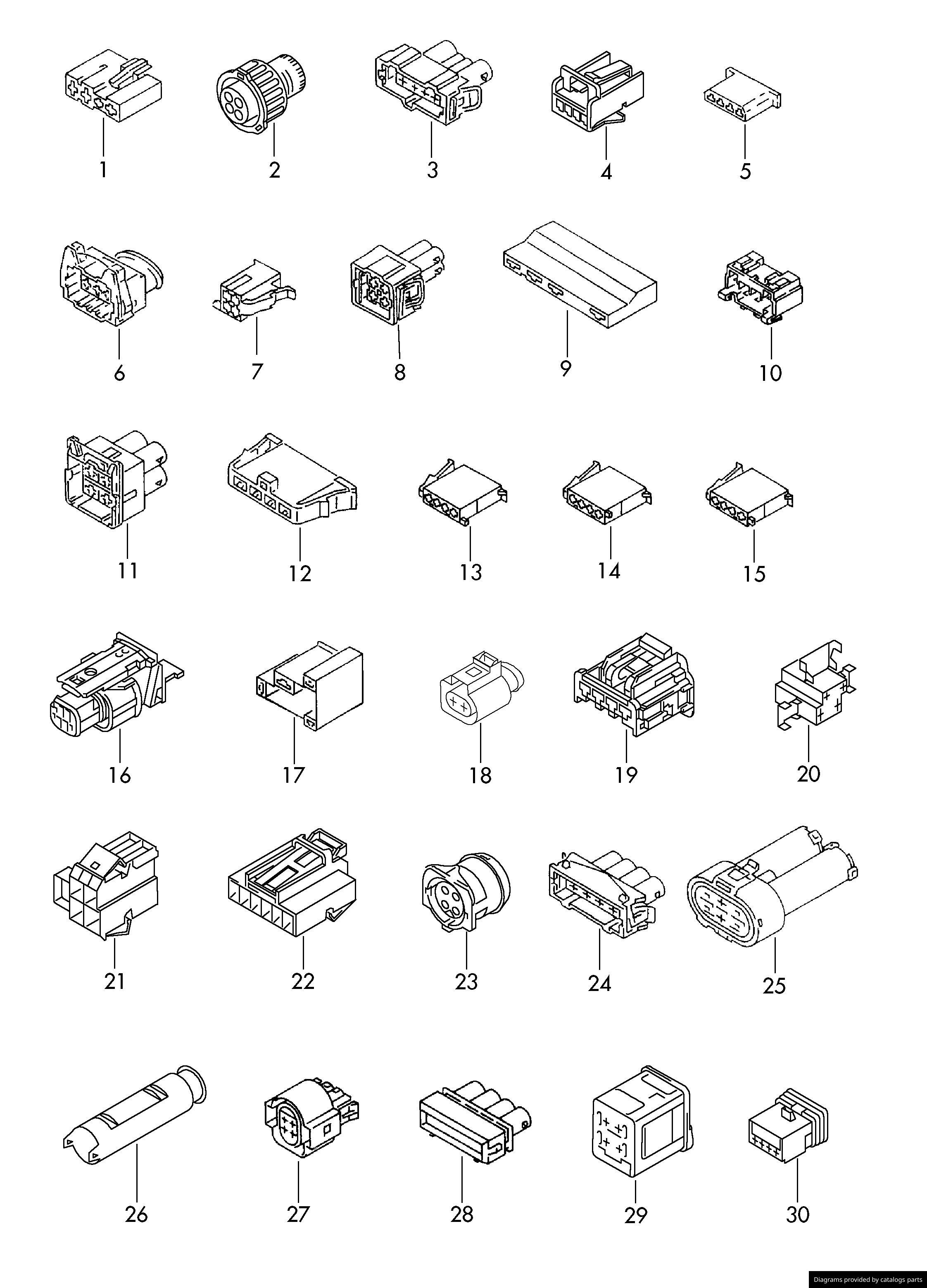 1 2 3 4 5

6 7 8 9 10

11 12 13 14 15

16 17 18 19 20

21 22 23 24 25

26 27 28 29 30

Diagrams provided by catalogs parts