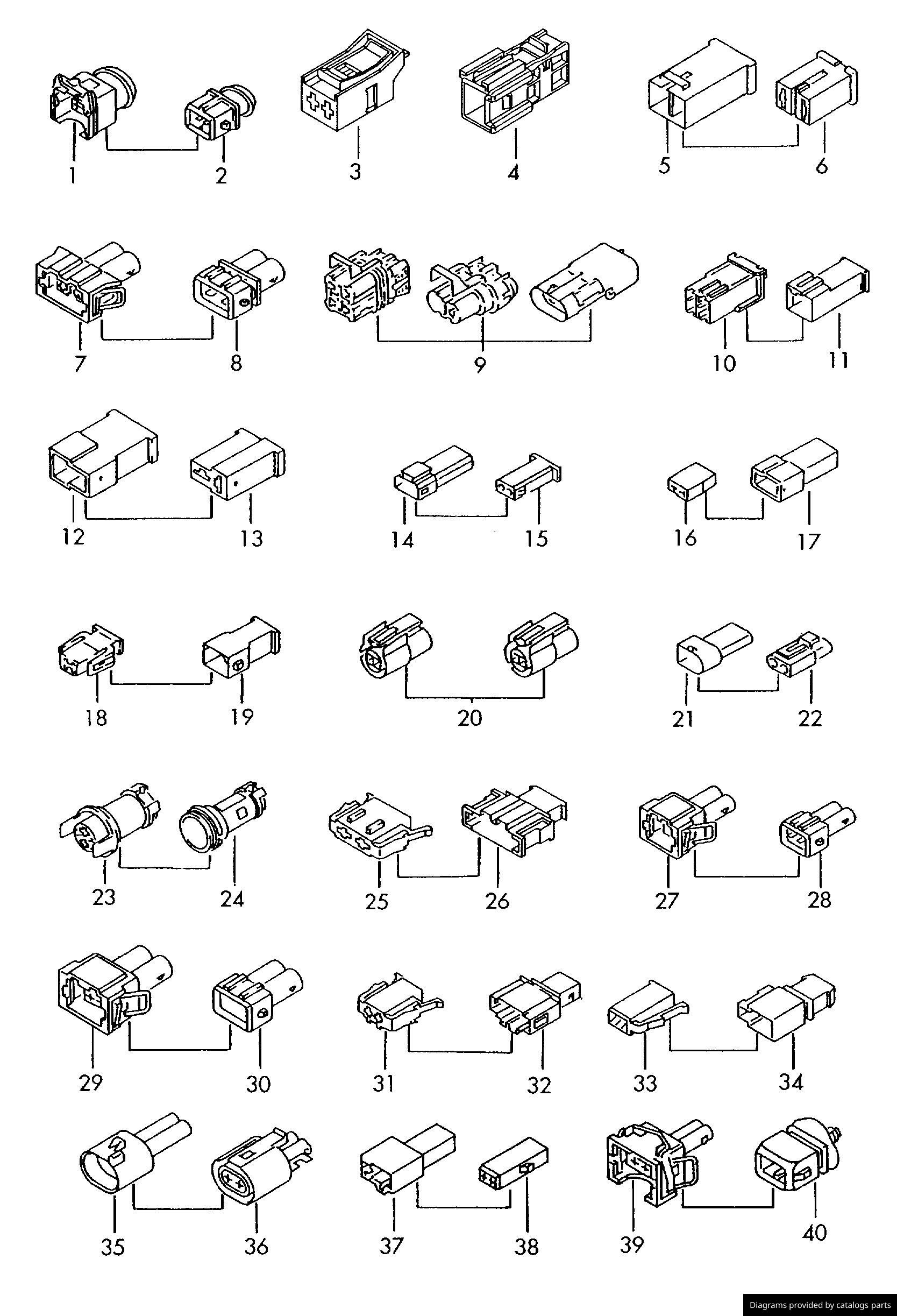 1 2 3 4 5 6

7 8 9 10 11

12 13 14 15 16 17

18 19 20 21 22

23 24 25 26 27 28

29 30 31 32 33 34

35 36 37 38 39 40

Diagrams provided by catalogs parts