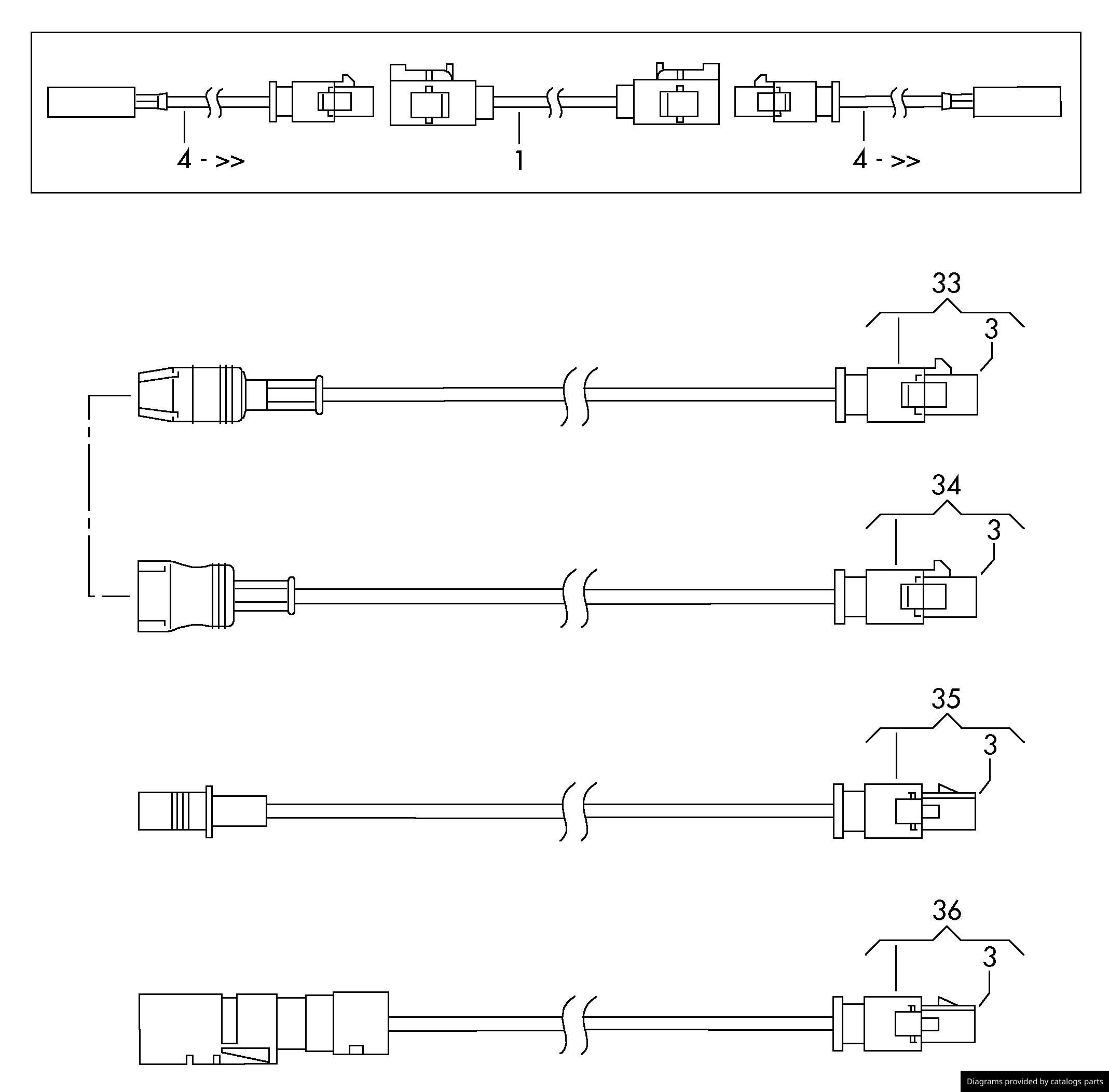 4 - >>
1
4 - >>

33
3

34
3

35
3

36
3

Diagrams provided by catalogs parts