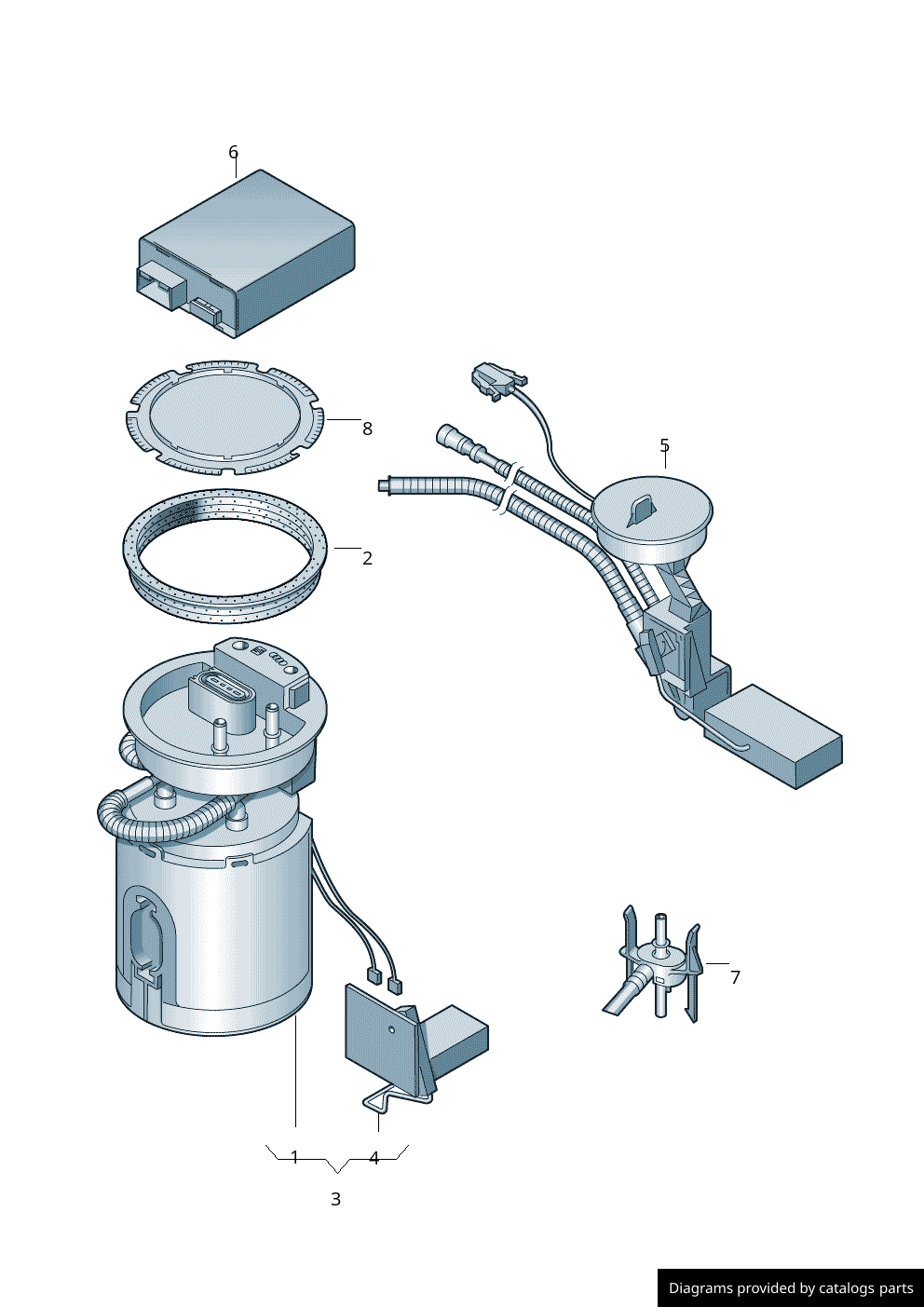 6

8

5

2

7

1

4

3

Diagrams provided by catalogs parts