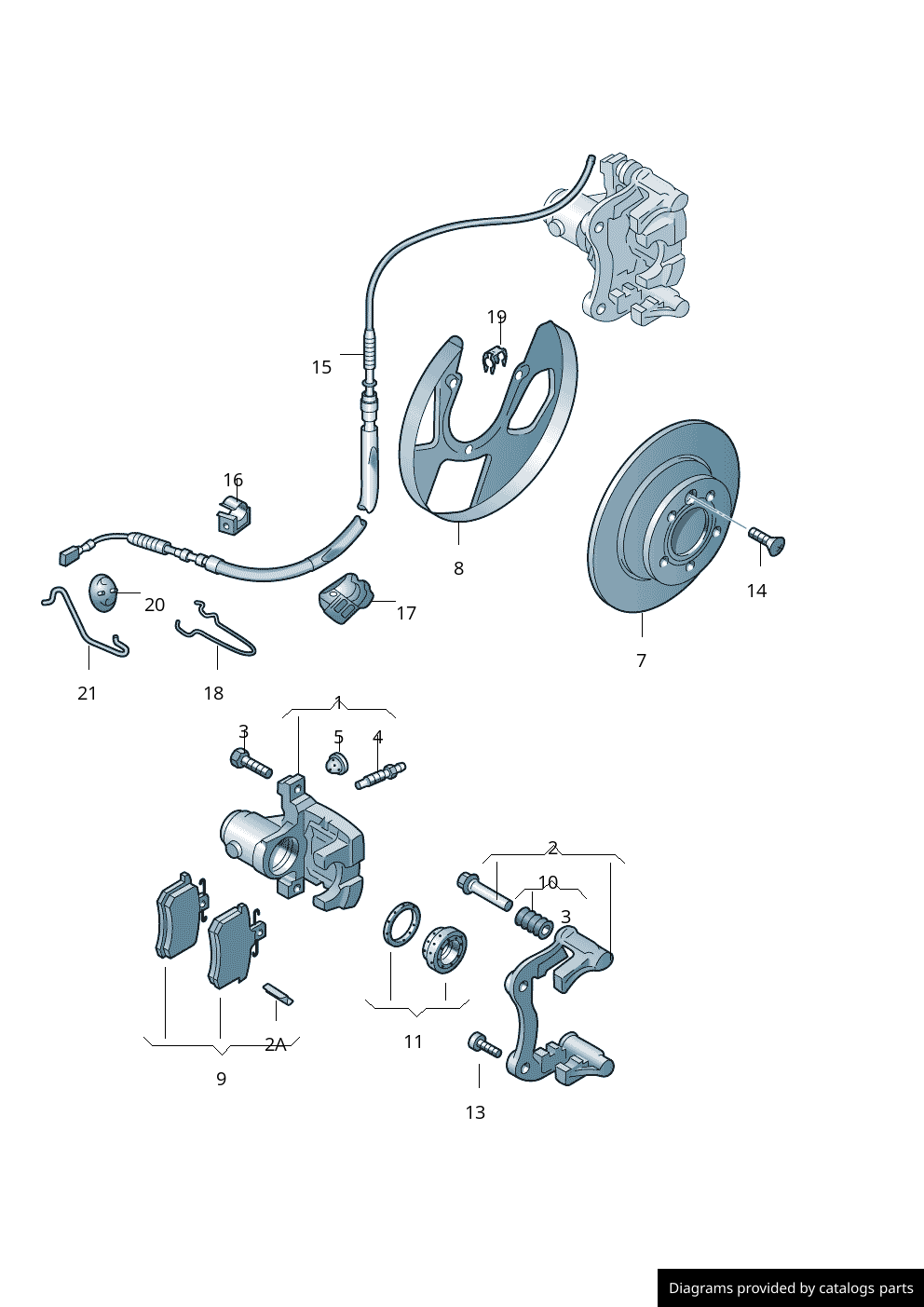 19
15
16
8
14
20
17
7
21
18
1
3
5
4
2
10
3
11
2A
9
13

Diagrams provided by catalogs parts