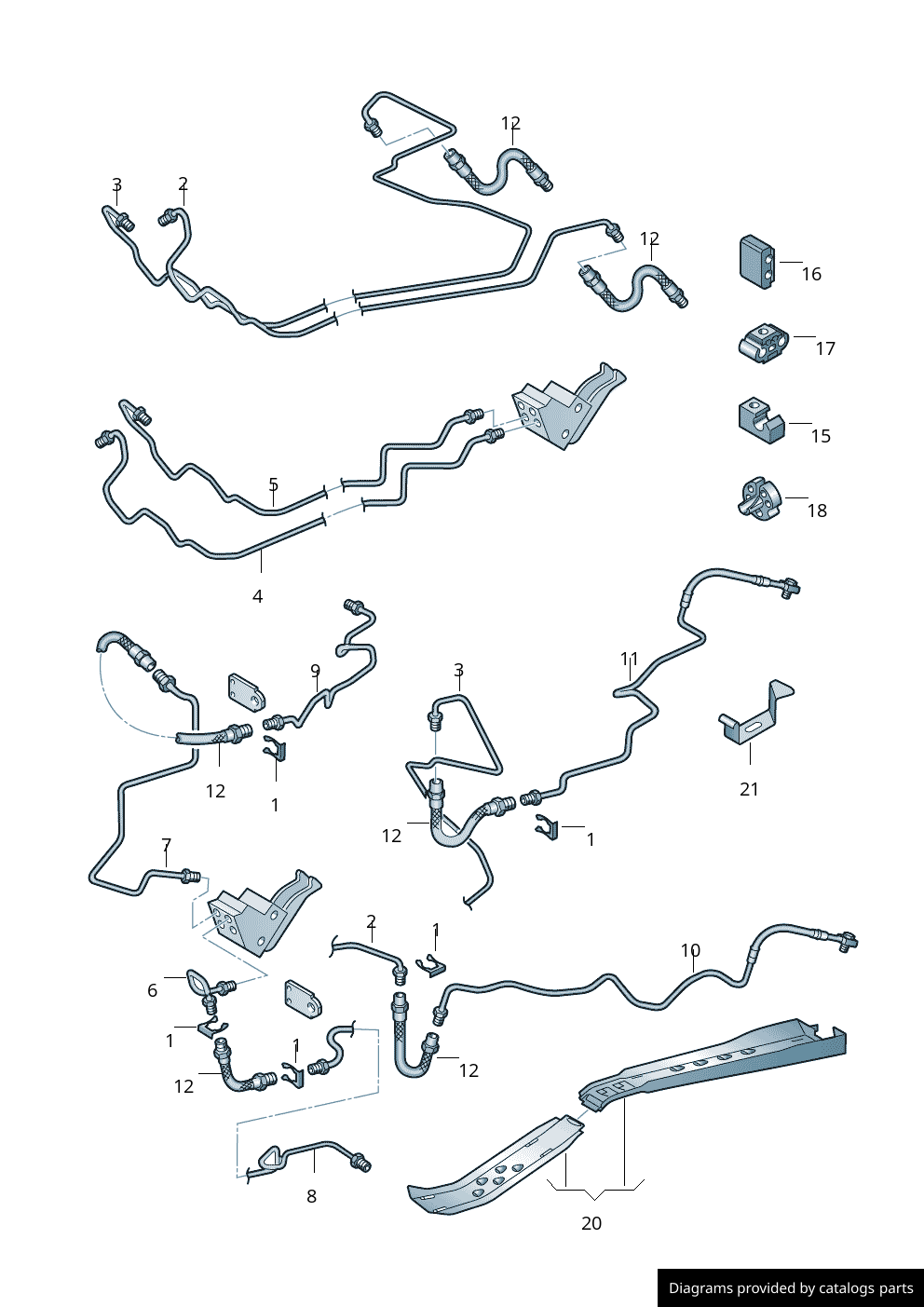 12
3
2
12
16
17
15
18
5
4
9
3
11
12
1
21
12
1
7
2
1
10
6
1
1
12
12
8
20
Diagrams provided by catalogs parts