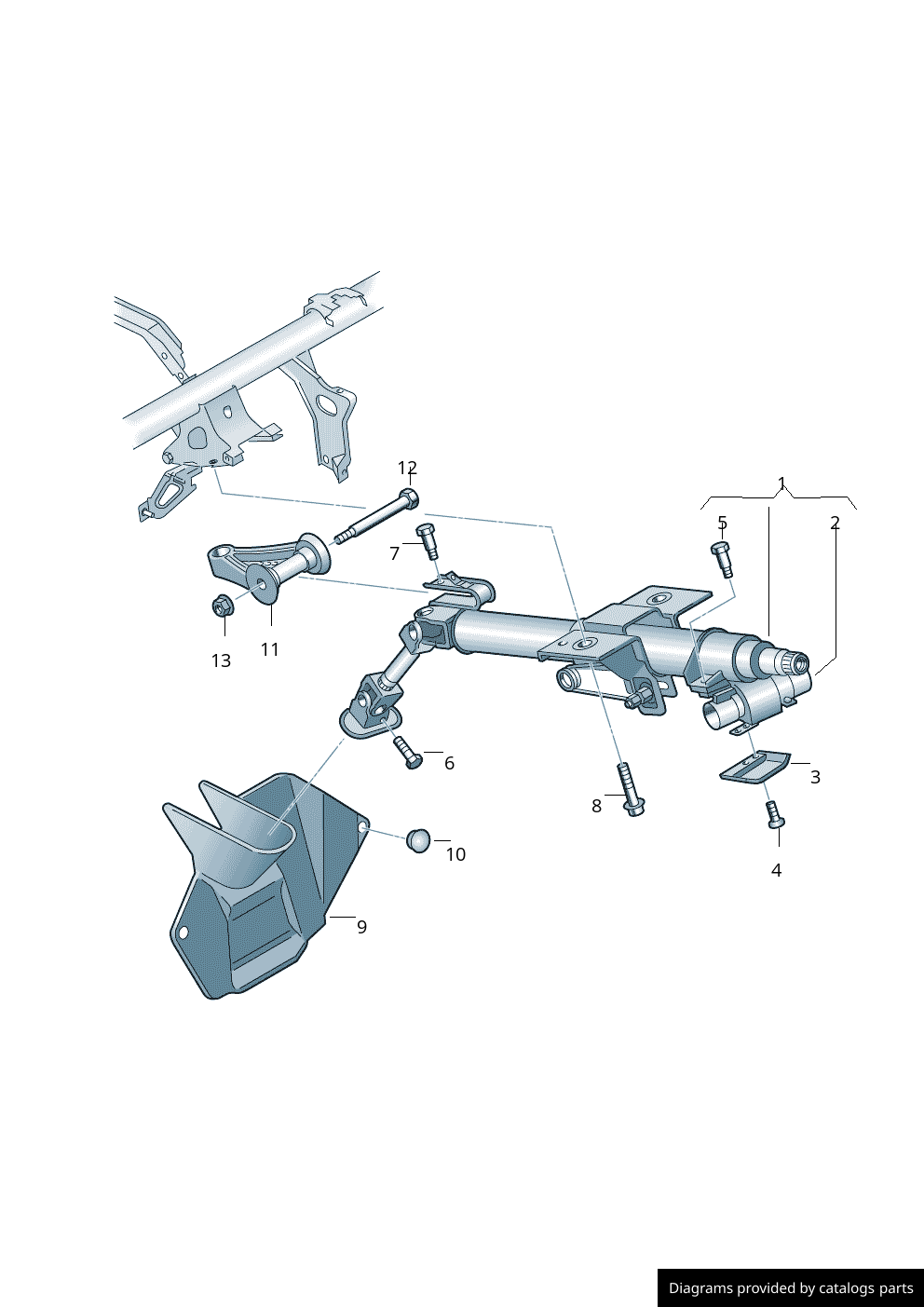 12
1
5
2
7
13
11
6
3
8
10
4
9

Diagrams provided by catalogs parts