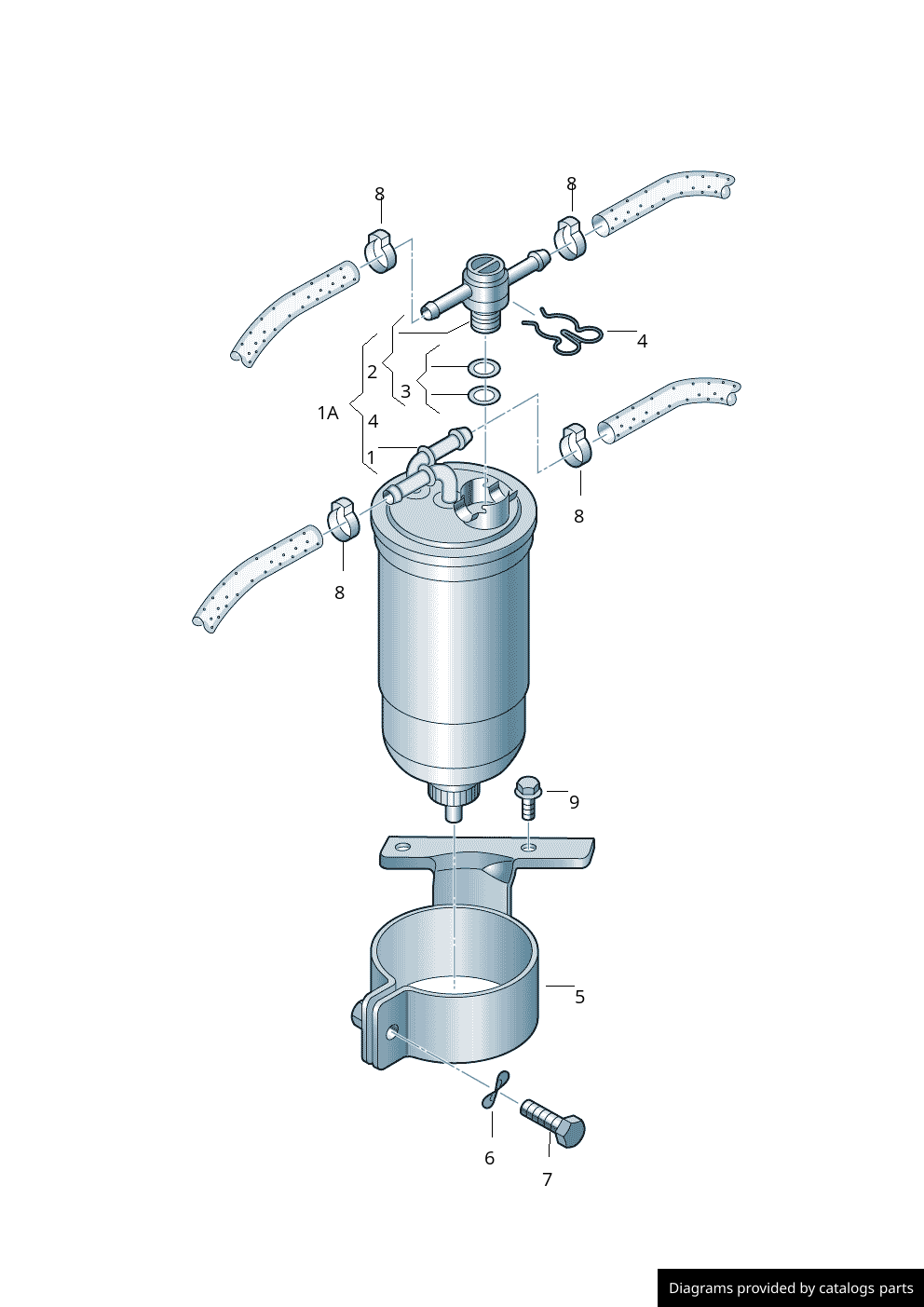 8
8
4
2
3
1A
4
1
8
8
9
5
6
7
Diagrams provided by catalogs parts