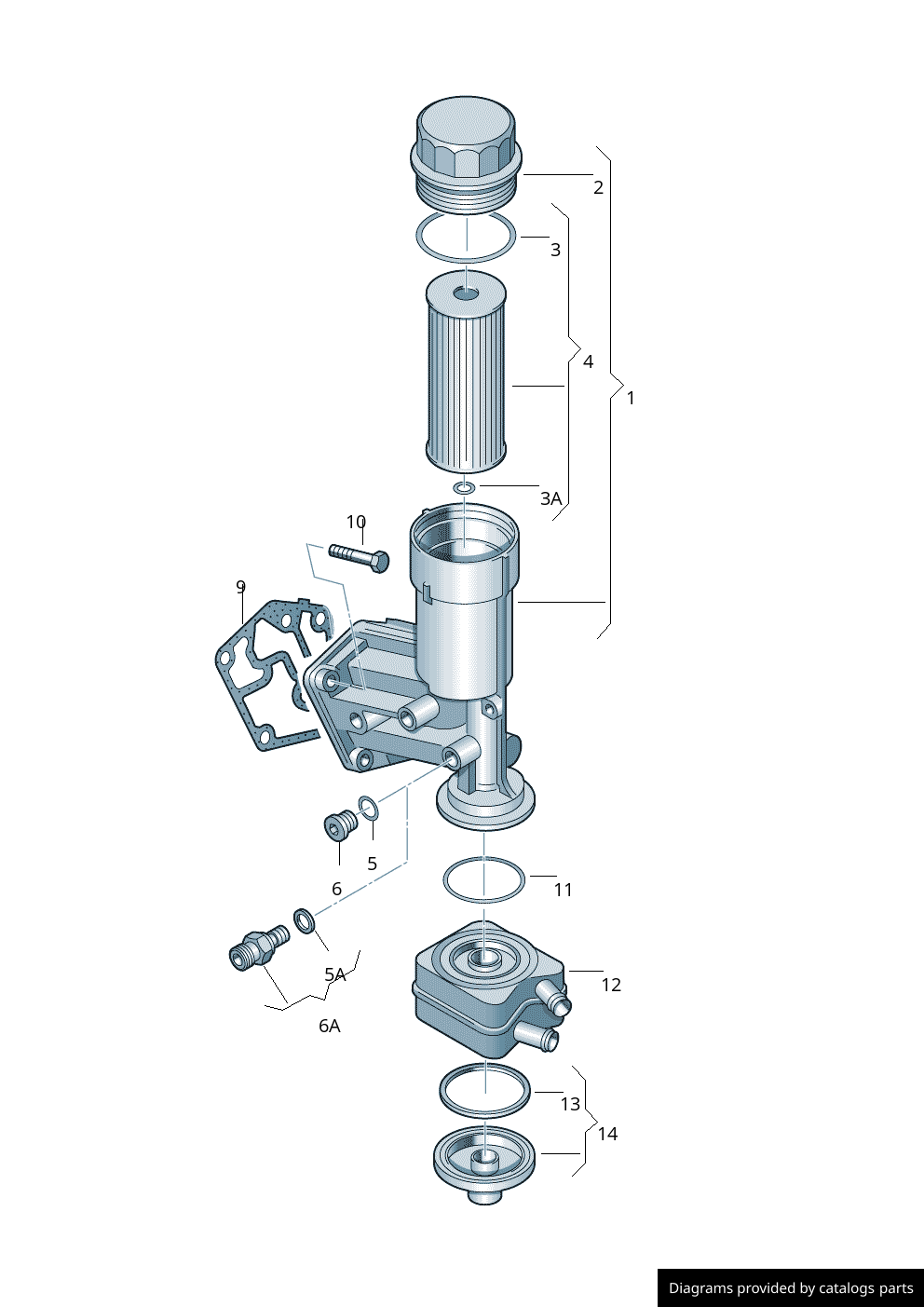 2
3
4
1
3A
10
9
5
6
11
5A
6A
12
13
14

Diagrams provided by catalogs parts